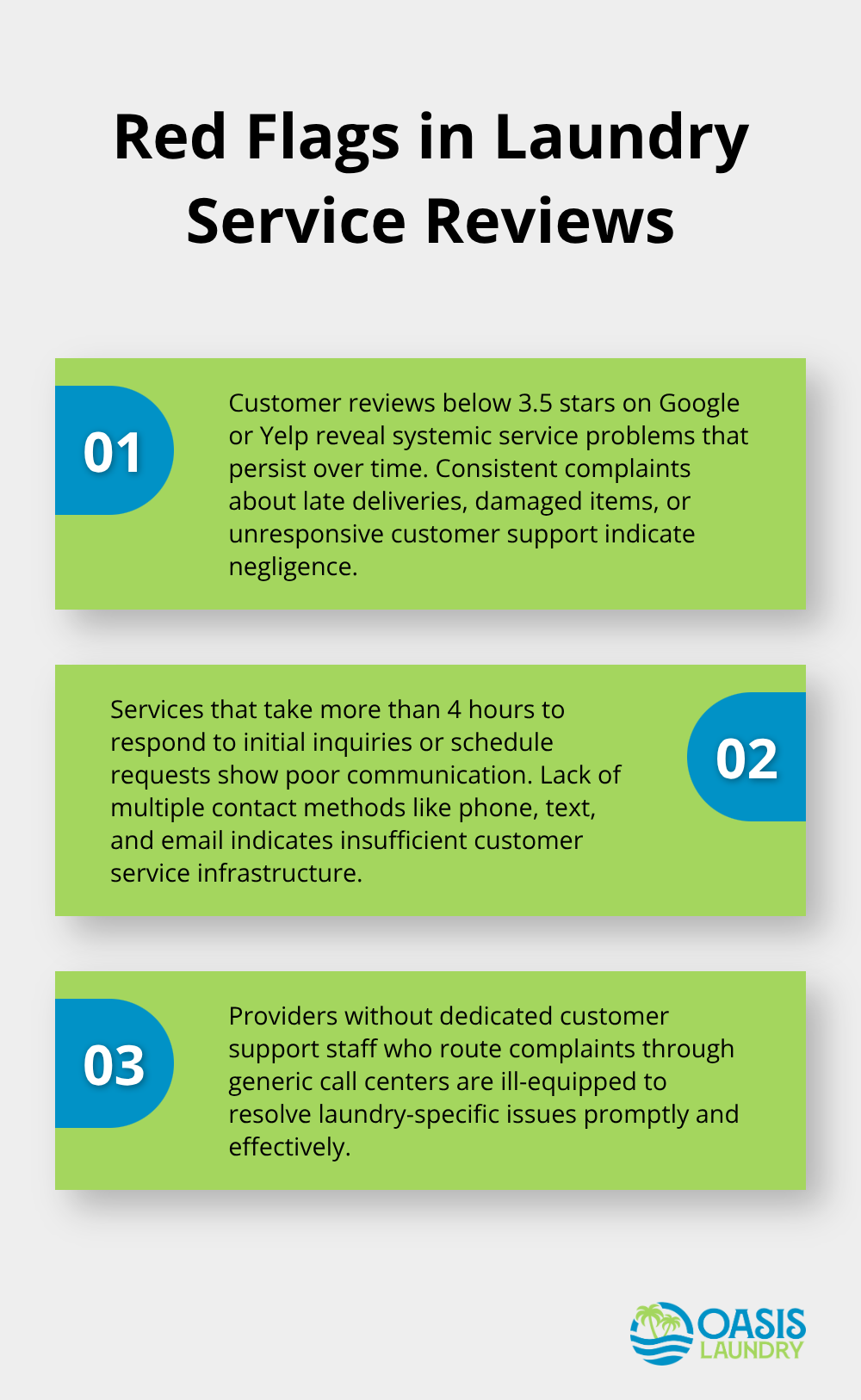 Red Flags in Laundry Service Reviews

01

Customer reviews below 3.5 stars on Google or Yelp reveal systemic service problems that persist over time. Consistent complaints about late deliveries, damaged items, or unresponsive customer support indicate negligence.

Services that take more than 4 hours to respond to initial inquiries or schedule requests show poor communication. Lack of multiple contact methods like phone, text, and email indicates insufficient customer service infrastructure.

02

03

Providers without dedicated customer support staff who route complaints through generic call centers are ill-equipped to resolve laundry-specific issues promptly and effectively.

OASIS LAUNDRY