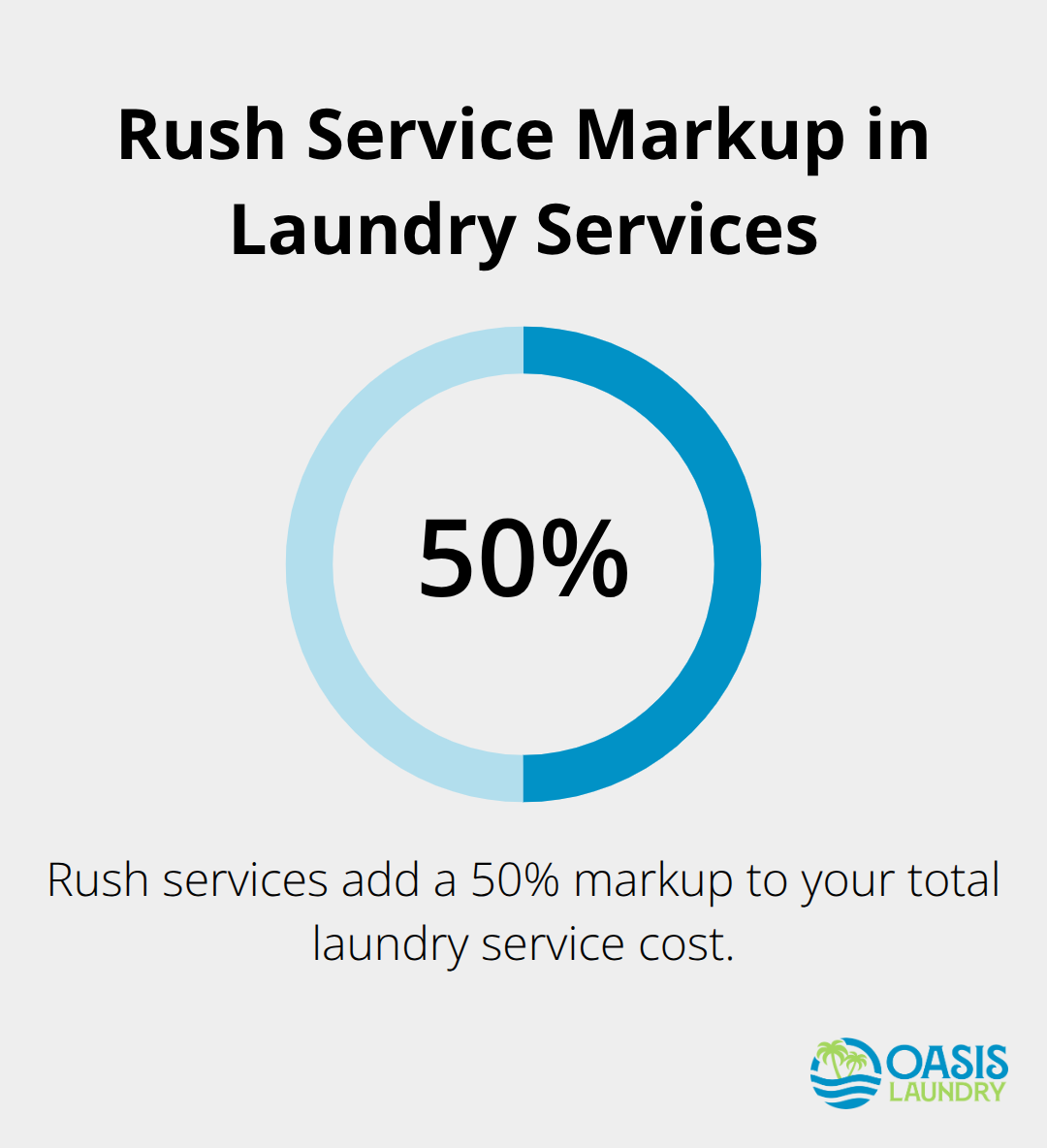 Rush Service Markup in Laundry Services

50%

Rush services add a 50% markup to your total laundry service cost.

OASIS LAUNDRY