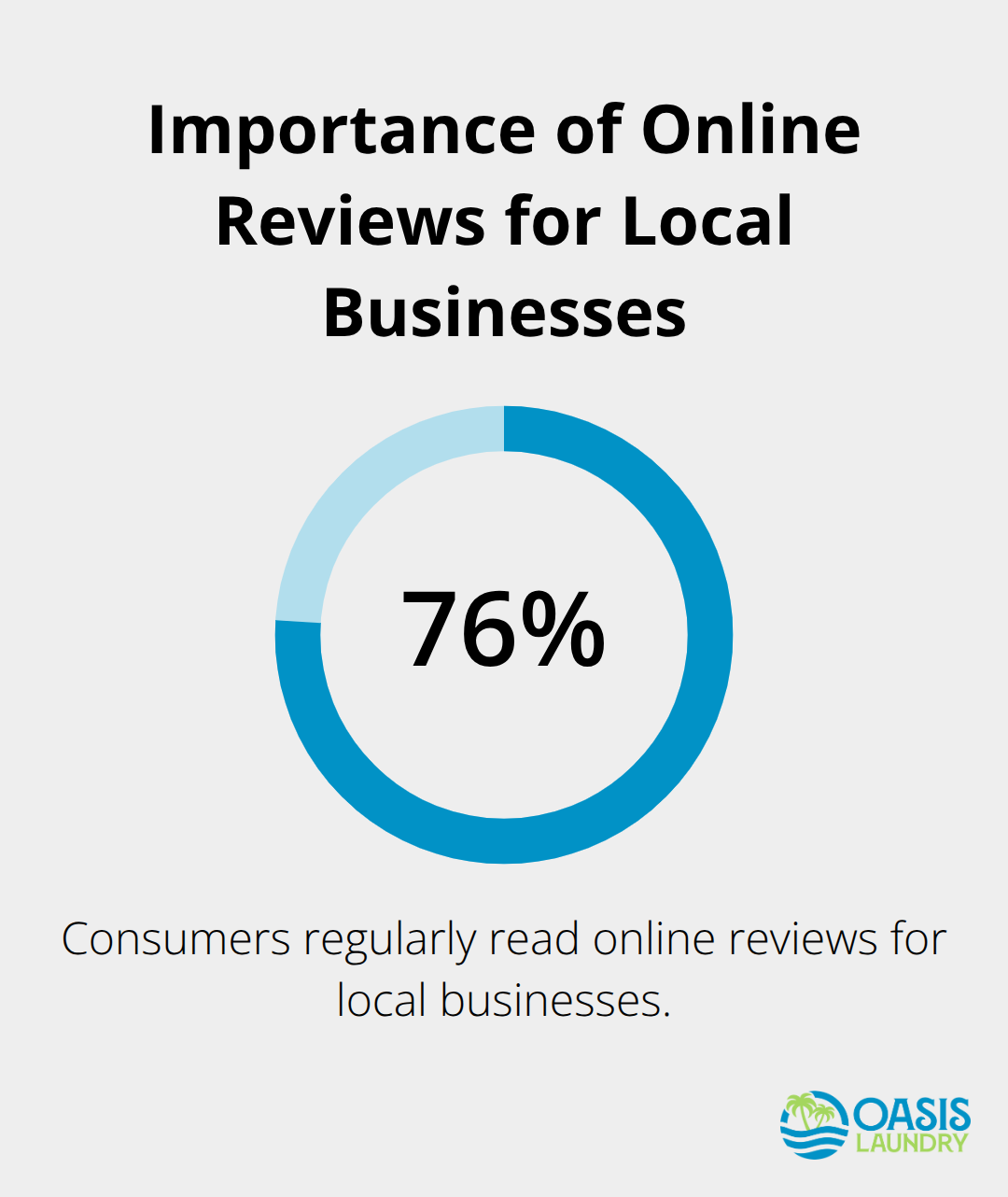 Importance of Online Reviews for Local Businesses

76%

Consumers regularly read online reviews for local businesses.

OASIS LAUNDRY