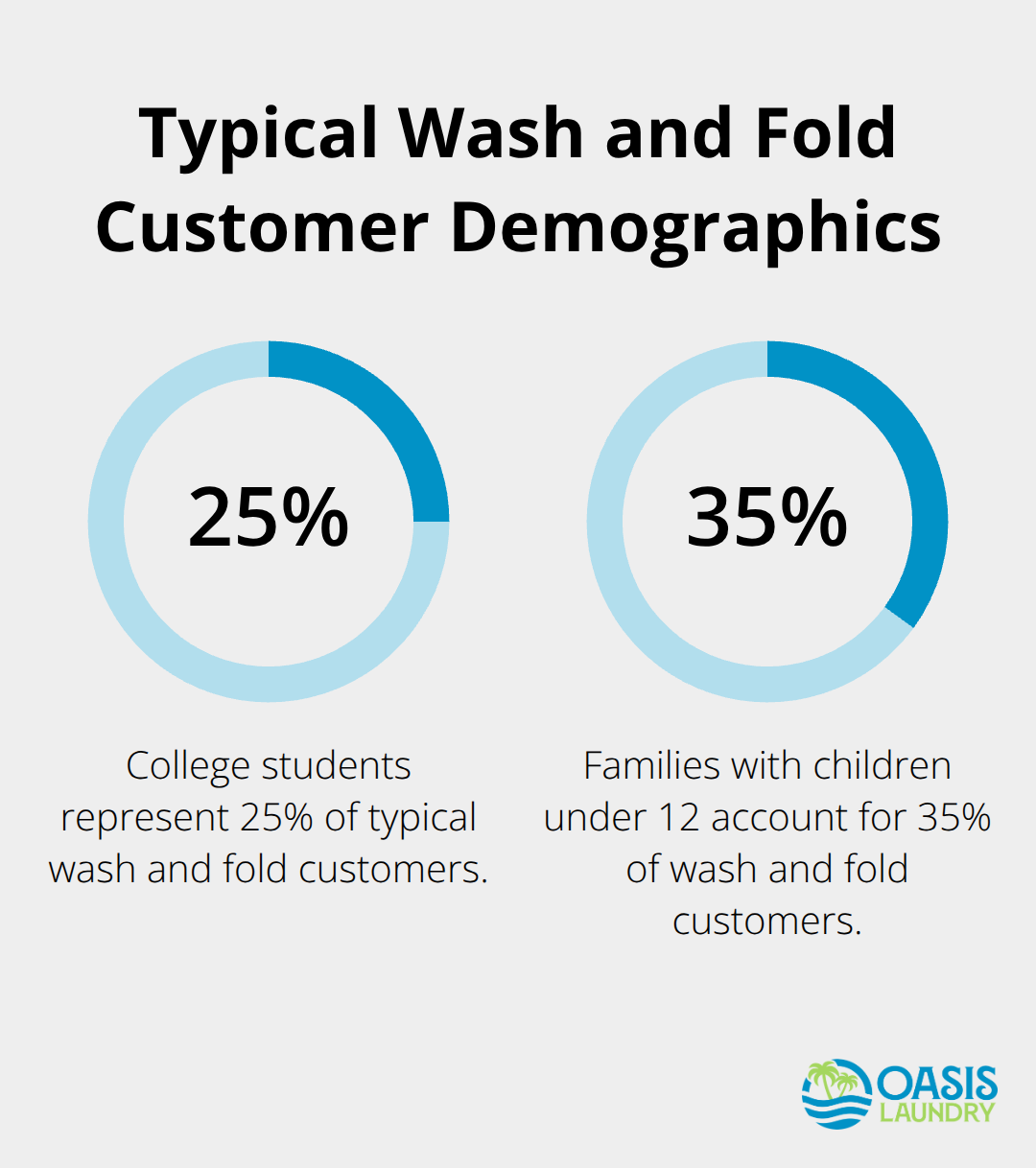 Typical Wash and Fold Customer Demographics

25%

College students represent 25% of typical wash and fold customers.

35%

Families with children under 12 account for 35% of wash and fold customers.

OASIS LAUNDRY