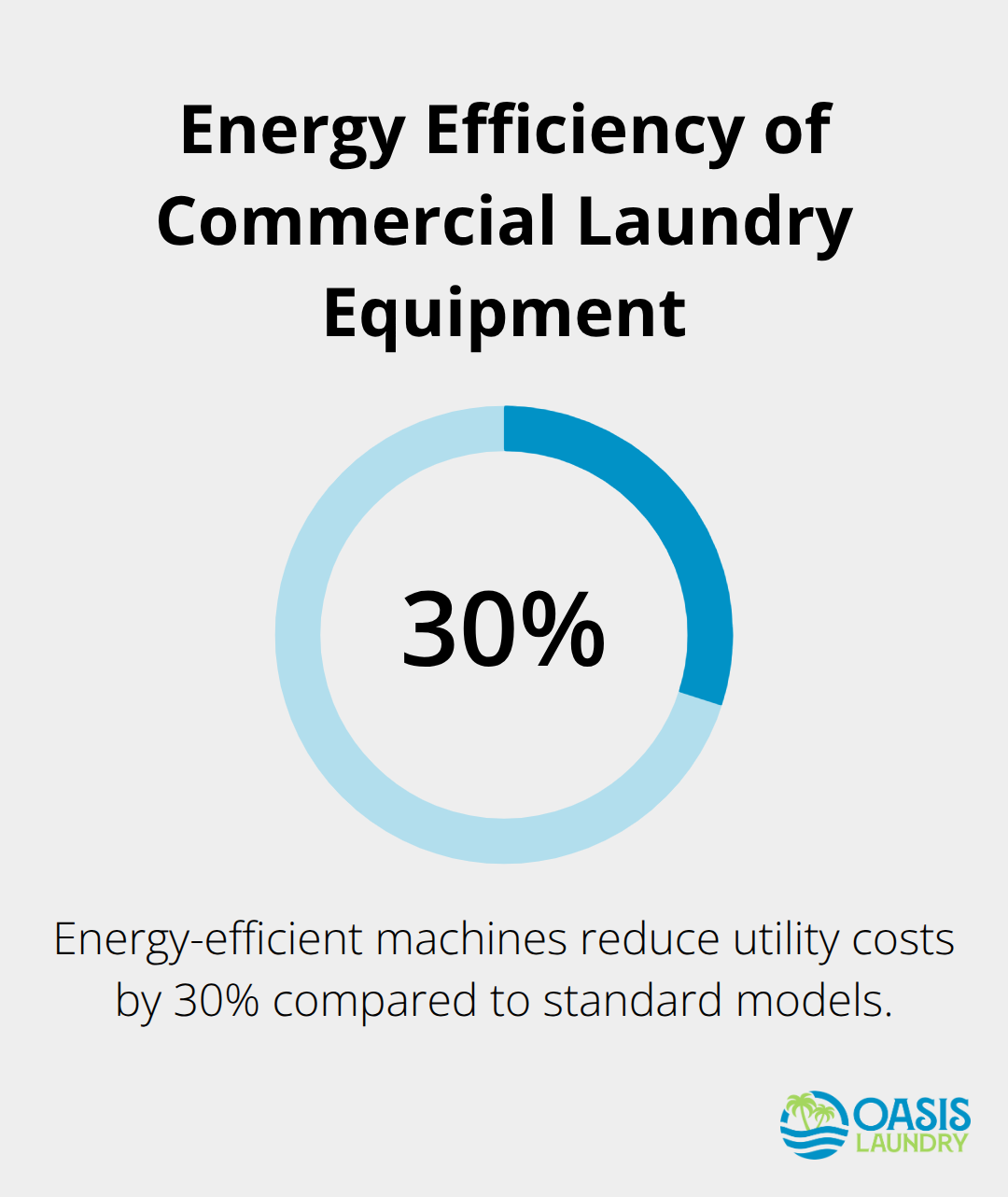 Energy Efficiency of Commercial Laundry Equipment

30%

Energy-efficient machines reduce utility costs by 30% compared to standard models.

OASIS LAUNDRY