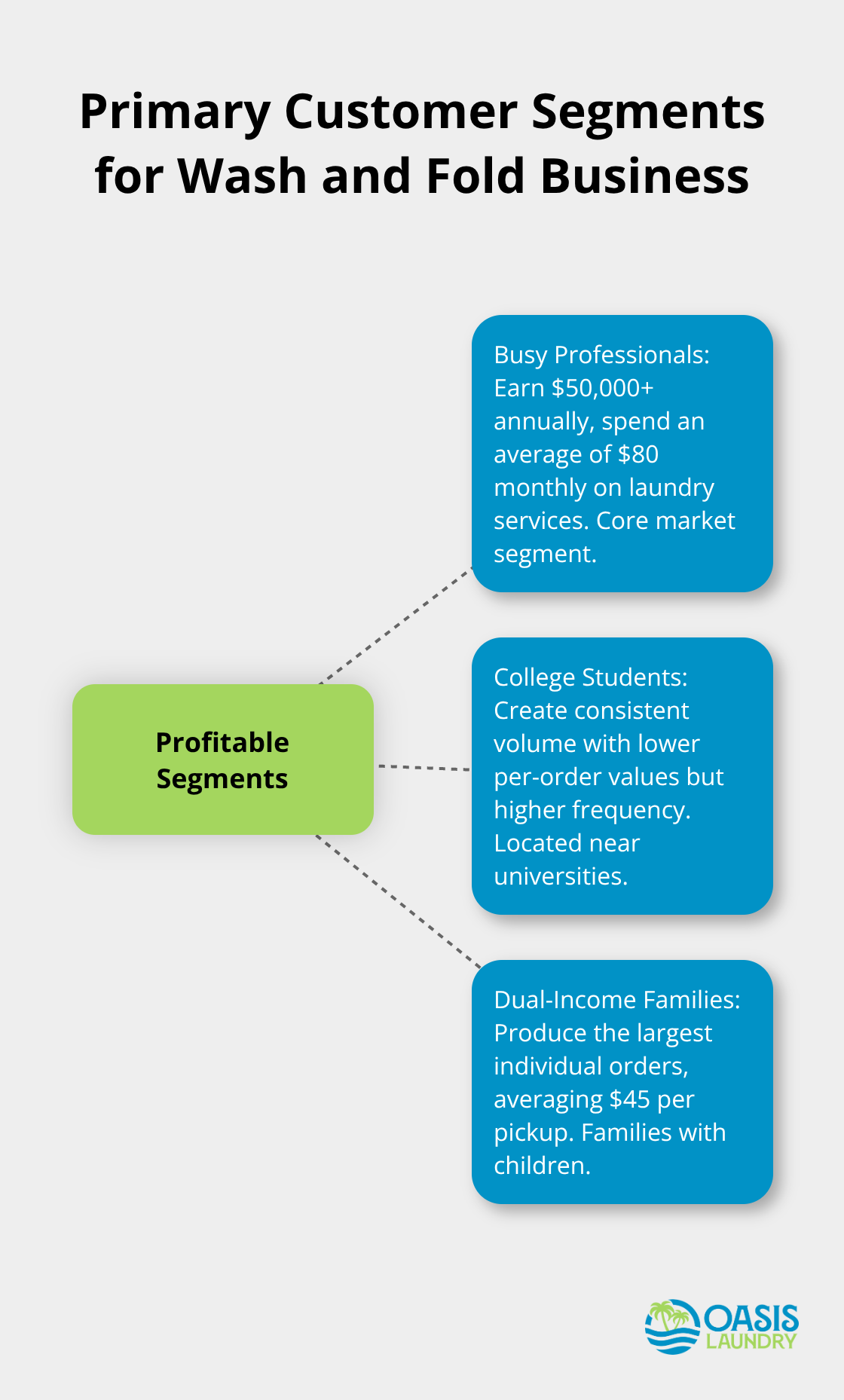 Primary Customer Segments for Wash and Fold Business

Profitable Segments

Busy Professionals: Earn \$50,000+ annually, spend an average of \$80 monthly on laundry services. Core market segment.

College Students: Create consistent volume with lower per-order values but higher frequency. Located near universities.

Dual-Income Families: Produce the largest individual orders, averaging \$45 per pickup. Families with children.

OASIS LAUNDRY