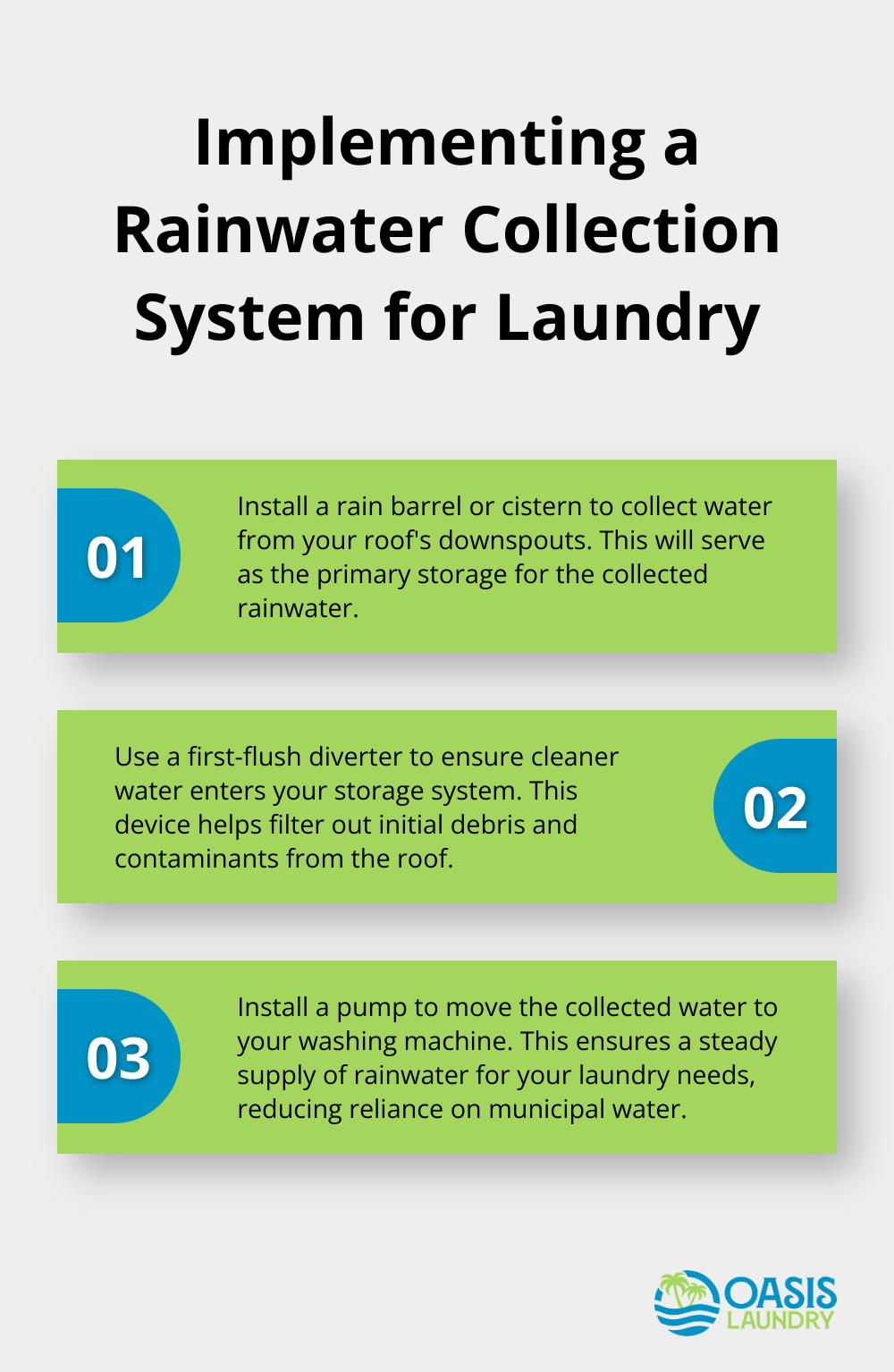 Implementing a Rainwater Collection System for Laundry

01

Install a rain barrel or cistern to collect water from your roof's downspouts. This will serve as the primary storage for the collected rainwater.

Use a first-flush diverter to ensure cleaner water enters your storage system. This device helps filter out initial debris and contaminants from the roof.

02

03

Install a pump to move the collected water to your washing machine. This ensures a steady supply of rainwater for your laundry needs, reducing reliance on municipal water.

OASIS LAUNDRY