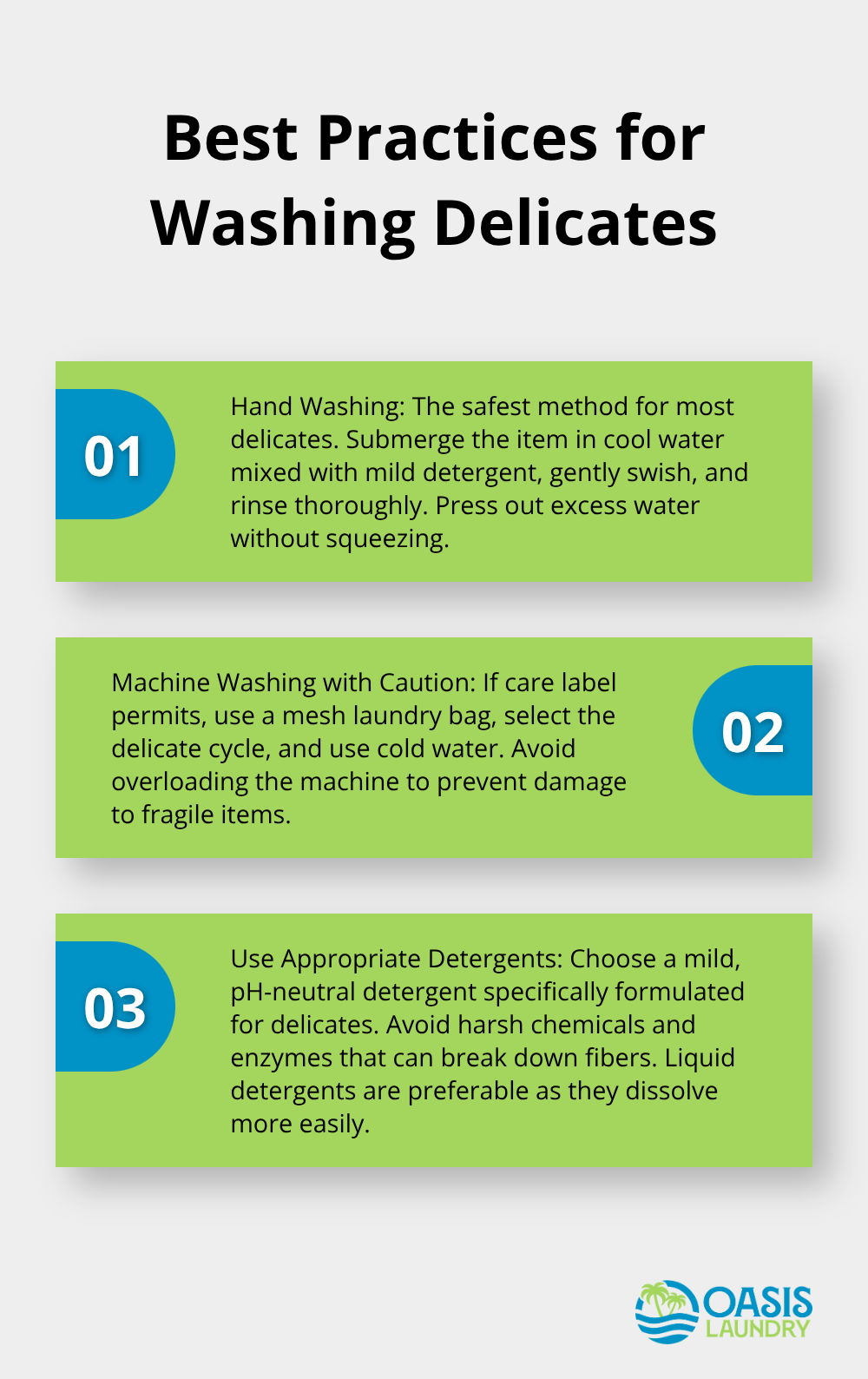 Best Practices for Washing Delicates

01

Hand Washing: The safest method for most delicates. Submerge the item in cool water mixed with mild detergent, gently swish, and rinse thoroughly. Press out excess water without squeezing.

Machine Washing with Caution: If care label permits, use a mesh laundry bag, select the delicate cycle, and use cold water. Avoid overloading the machine to prevent damage to fragile items.

02

03

Use Appropriate Detergents: Choose a mild, pH-neutral detergent specifically formulated for delicates. Avoid harsh chemicals and enzymes that can break down fibers. Liquid detergents are preferable as they dissolve more easily.

OASIS LAUNDRY