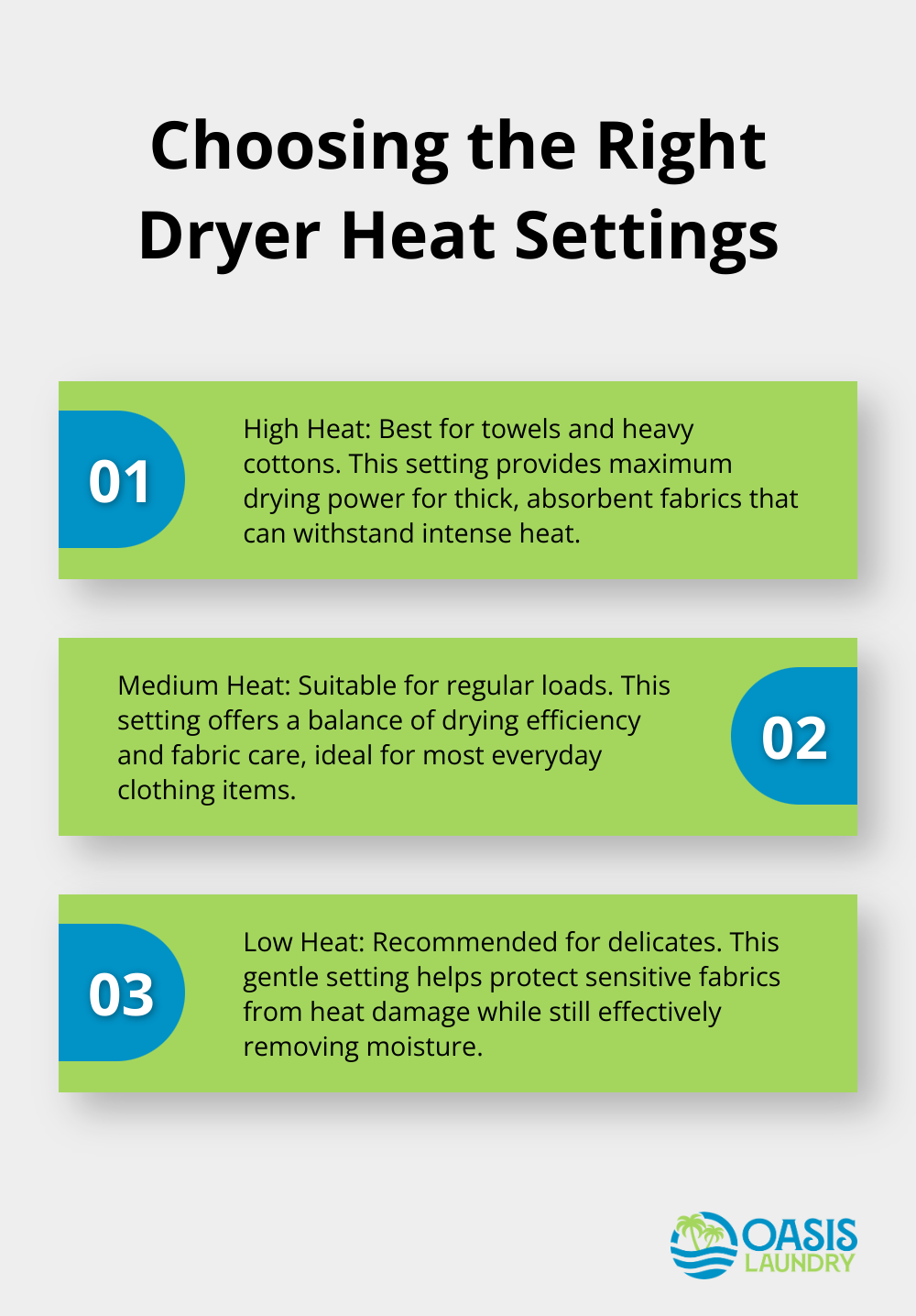 Choosing the Right Dryer Heat Settings

01

High Heat: Best for towels and heavy cottons. This setting provides maximum drying power for thick, absorbent fabrics that can withstand intense heat.

Medium Heat: Suitable for regular loads. This setting offers a balance of drying efficiency and fabric care, ideal for most everyday clothing items.

02

03

Low Heat: Recommended for delicates. This gentle setting helps protect sensitive fabrics from heat damage while still effectively removing moisture.

OASIS LAUNDRY