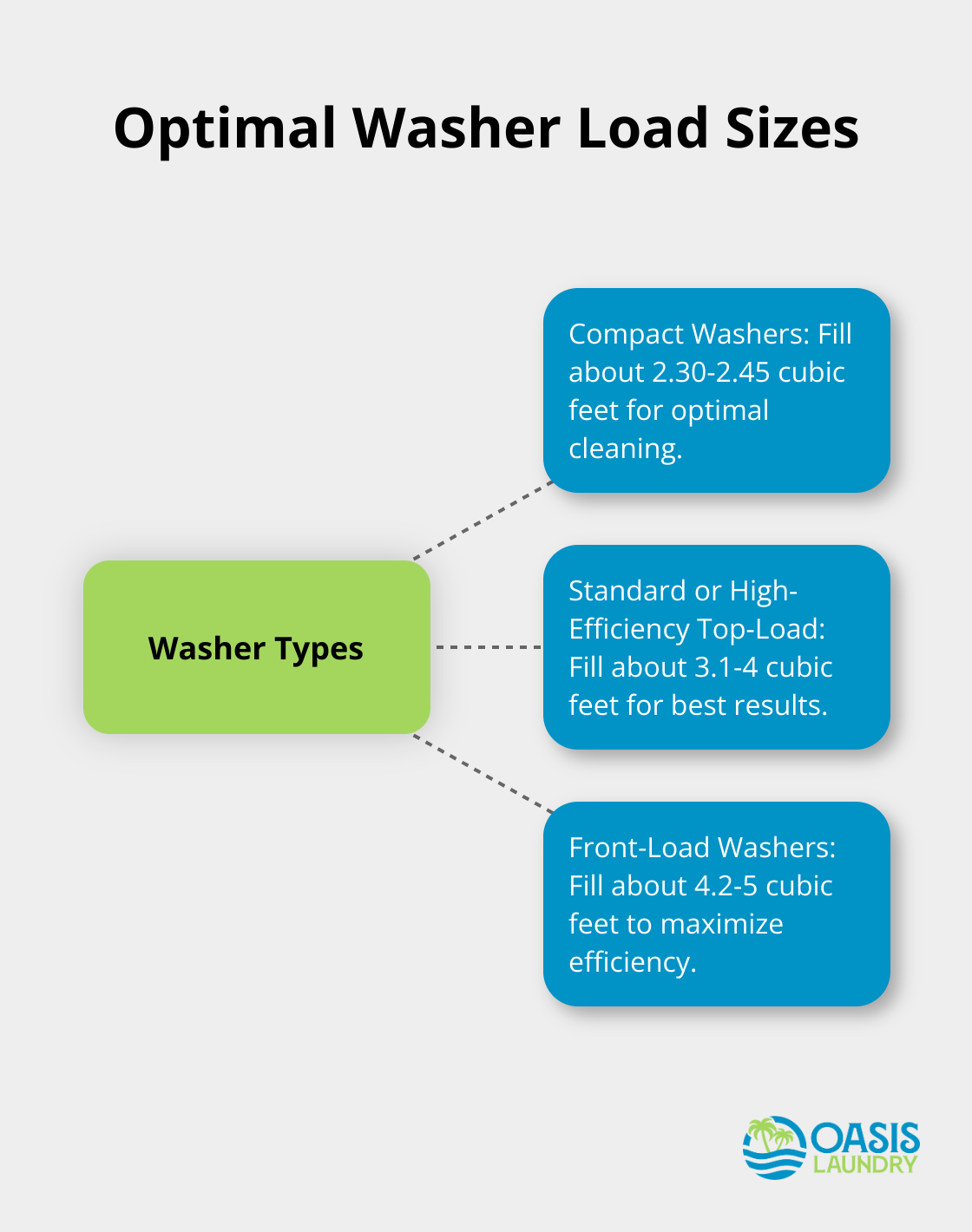 Optimal Washer Load Sizes

Washer Types

Compact Washers: Fill about 2.30-2.45 cubic feet for optimal cleaning.

Standard or High-Efficiency Top-Load: Fill about 3.1-4 cubic feet for best results.

Front-Load Washers: Fill about 4.2-5 cubic feet to maximize efficiency.

OASIS LAUNDRY