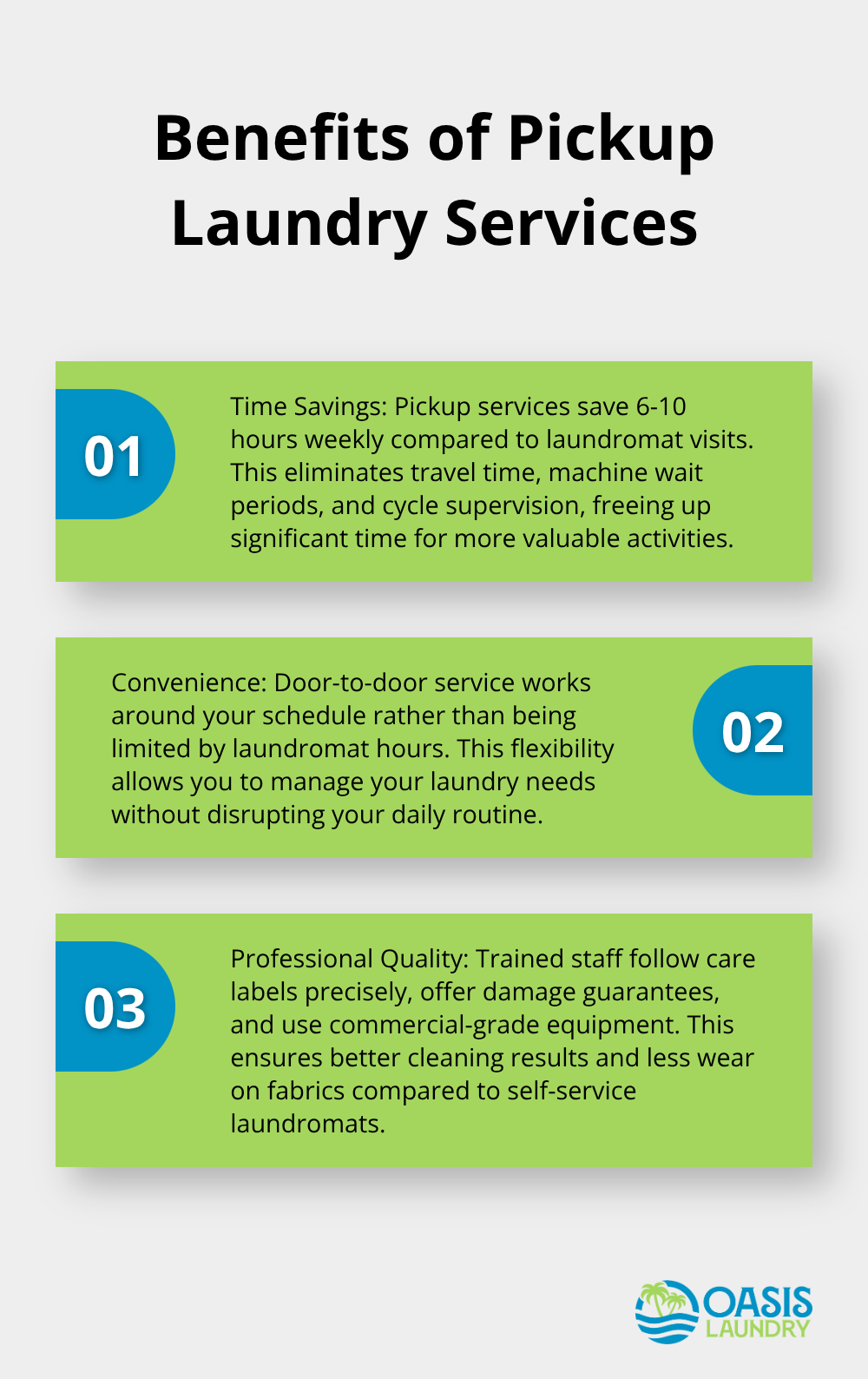 Benefits of Pickup Laundry Services

01

Time Savings: Pickup services save 6-10 hours weekly compared to laundromat visits. This eliminates travel time, machine wait periods, and cycle supervision, freeing up significant time for more valuable activities.

Convenience: Door-to-door service works around your schedule rather than being limited by laundromat hours. This flexibility allows you to manage your laundry needs without disrupting your daily routine.

02

03

Professional Quality: Trained staff follow care labels precisely, offer damage guarantees, and use commercial-grade equipment. This ensures better cleaning results and less wear on fabrics compared to self-service laundromats.

OASIS LAUNDRY