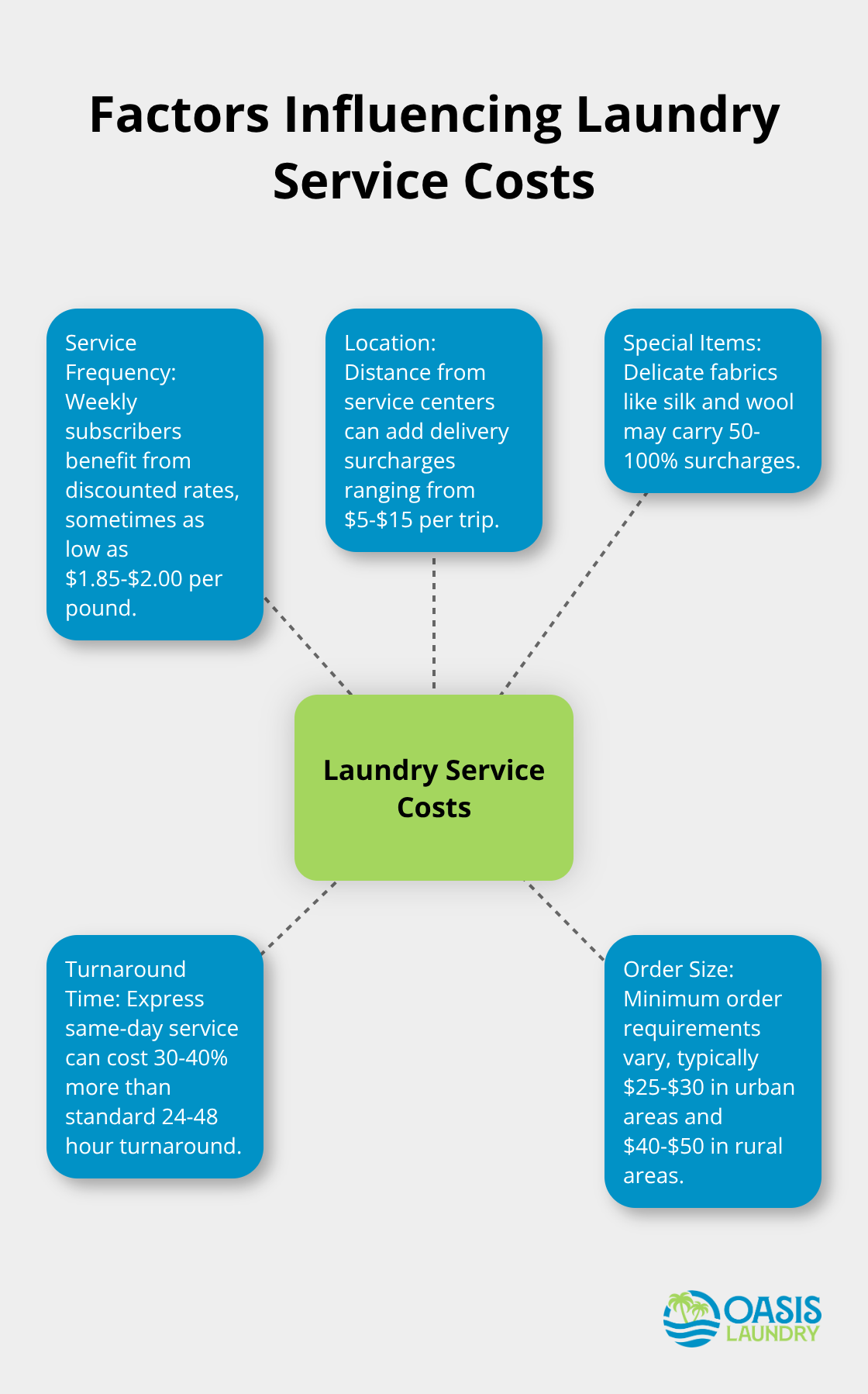 Factors Influencing Laundry Service Costs

Service Frequency: Weekly subscribers benefit from discounted rates, sometimes as low as \$1.85-\$2.00 per pound.

Location: Distance from service centers can add delivery surcharges ranging from \$5-\$15 per trip.

Special Items: Delicate fabrics like silk and wool may carry 50-100% surcharges.

Laundry Service Costs

Turnaround Time: Express same-day service can cost 30-40% more than standard 24-48 hour turnaround.

Order Size: Minimum order requirements vary, typically \$25-\$30 in urban areas and \$40-\$50 in rural areas.

OASIS LAUNDRY