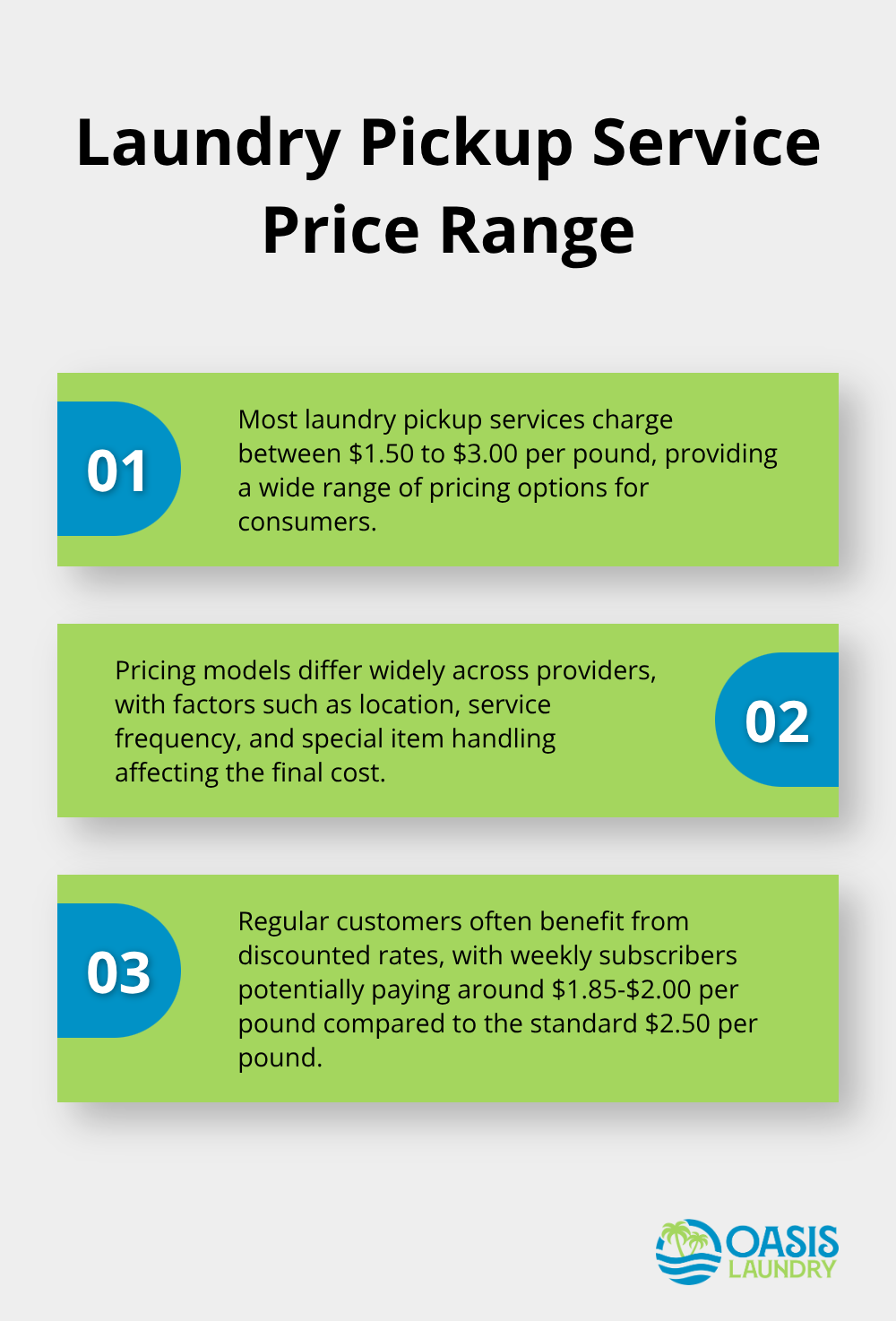 Laundry Pickup Service Price Range

01

Most laundry pickup services charge between \$1.50 to \$3.00 per pound, providing a wide range of pricing options for consumers.

Pricing models differ widely across providers, with factors such as location, service frequency, and special item handling affecting the final cost.

02

03

Regular customers often benefit from discounted rates, with weekly subscribers potentially paying around \$1.85-\$2.00 per pound compared to the standard \$2.50 per pound.

OASIS LAUNDRY