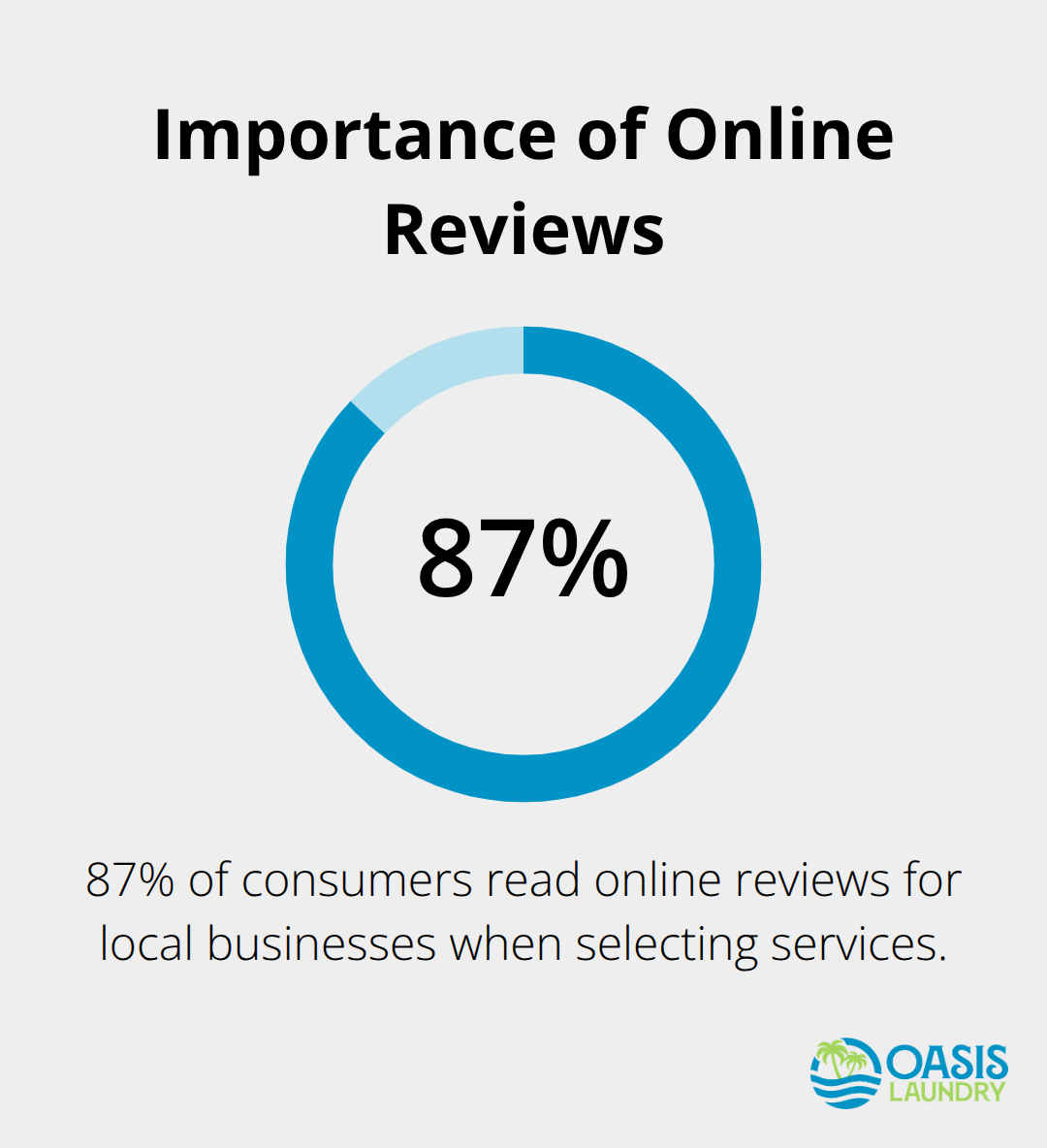 Importance of Online Reviews

87%

87% of consumers read online reviews for local businesses when selecting services.

OASIS LAUNDRY