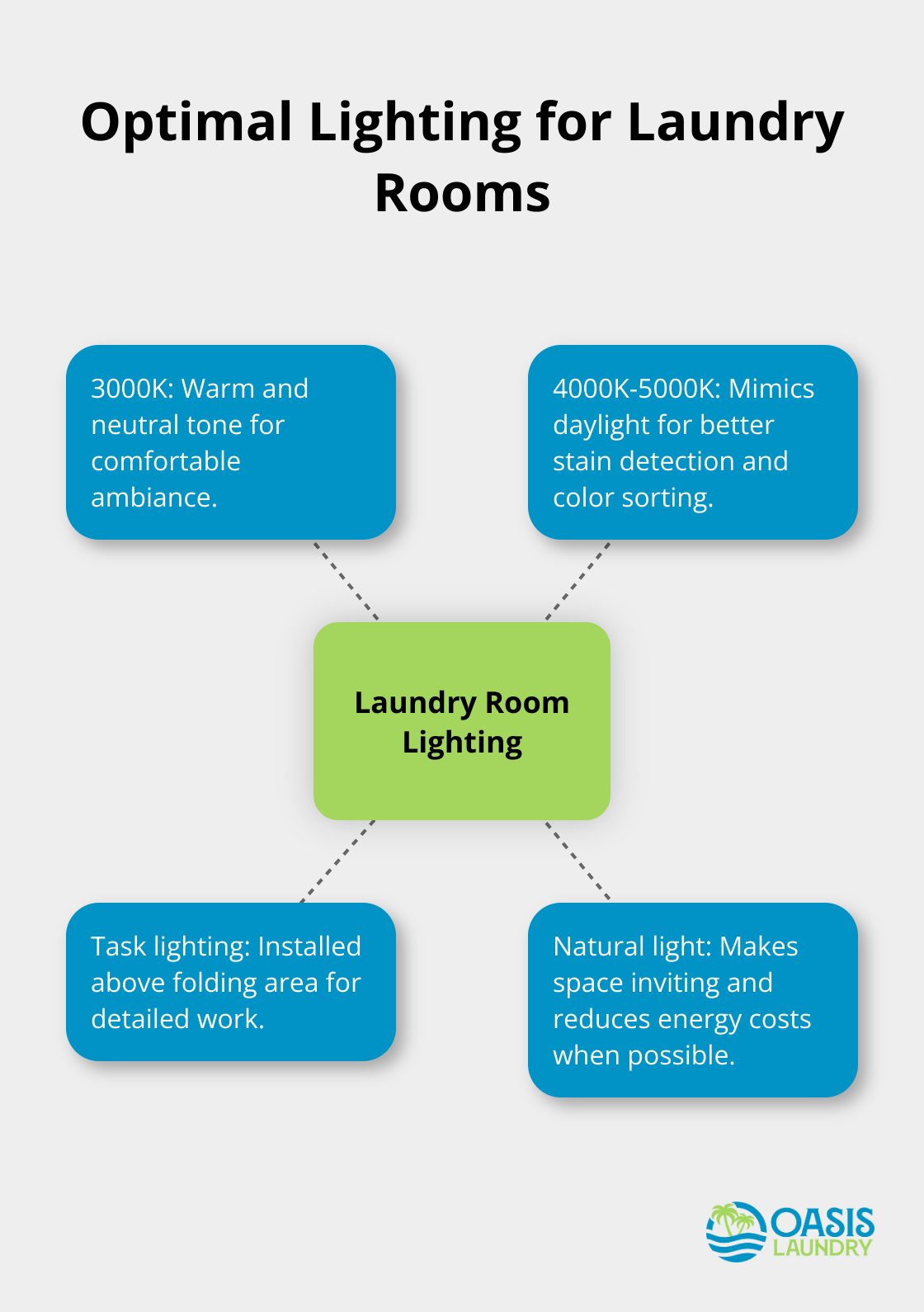 Optimal Lighting for Laundry Rooms

3000K: Warm and neutral tone for comfortable ambiance.

4000K-5000K: Mimics daylight for better stain detection and color sorting.

Laundry Room Lighting

Task lighting: Installed above folding area for detailed work.

Natural light: Makes space inviting and reduces energy costs when possible.

OASIS LAUNDRY