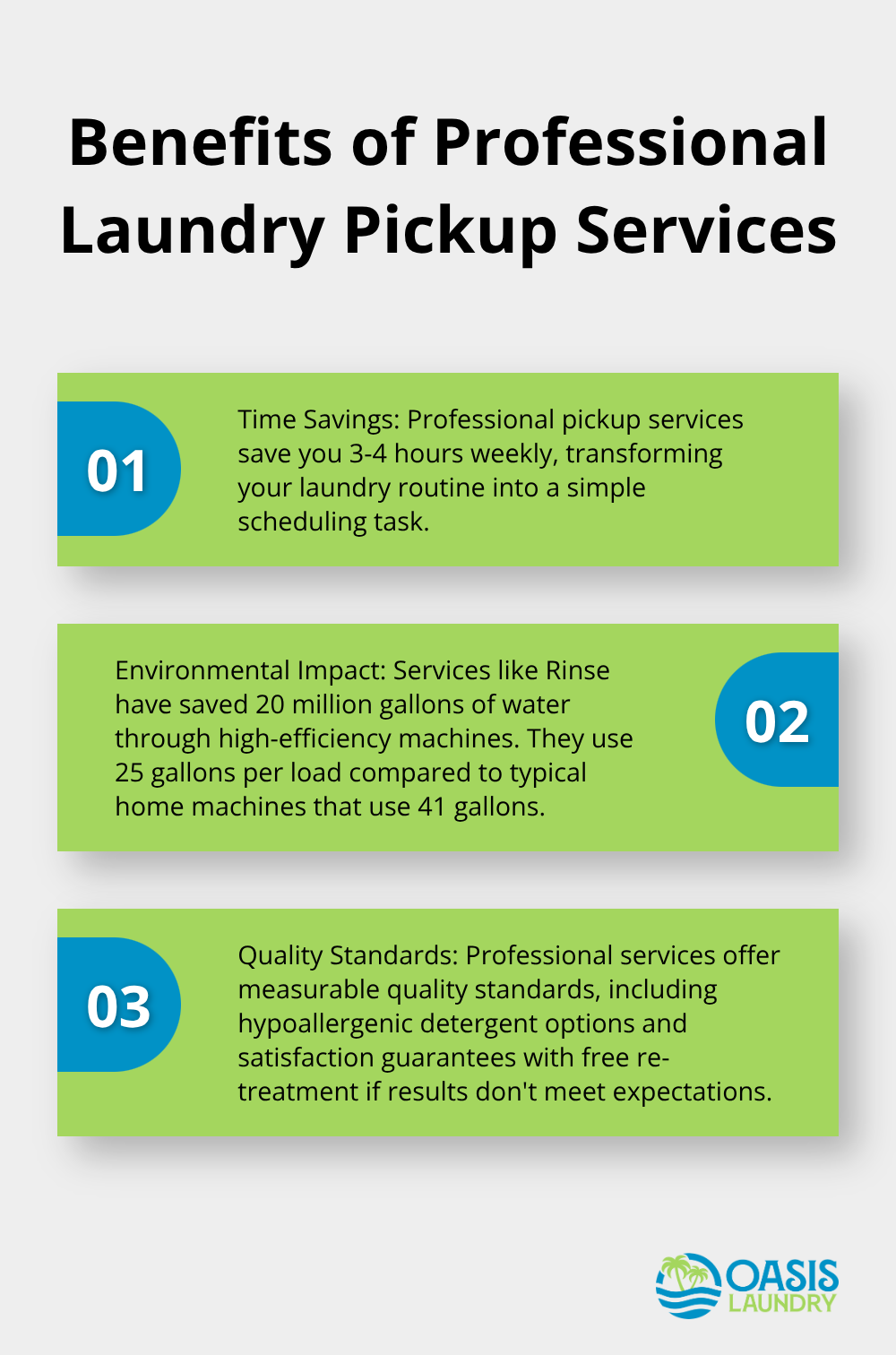 Benefits of Professional Laundry Pickup Services

01

Time Savings: Professional pickup services save you 3-4 hours weekly, transforming your laundry routine into a simple scheduling task.

Environmental Impact: Services like Rinse have saved 20 million gallons of water through high-efficiency machines. They use 25 gallons per load compared to typical home machines that use 41 gallons.

02

03

Quality Standards: Professional services offer measurable quality standards, including hypoallergenic detergent options and satisfaction guarantees with free re-treatment if results don't meet expectations.

OASIS LAUNDRY