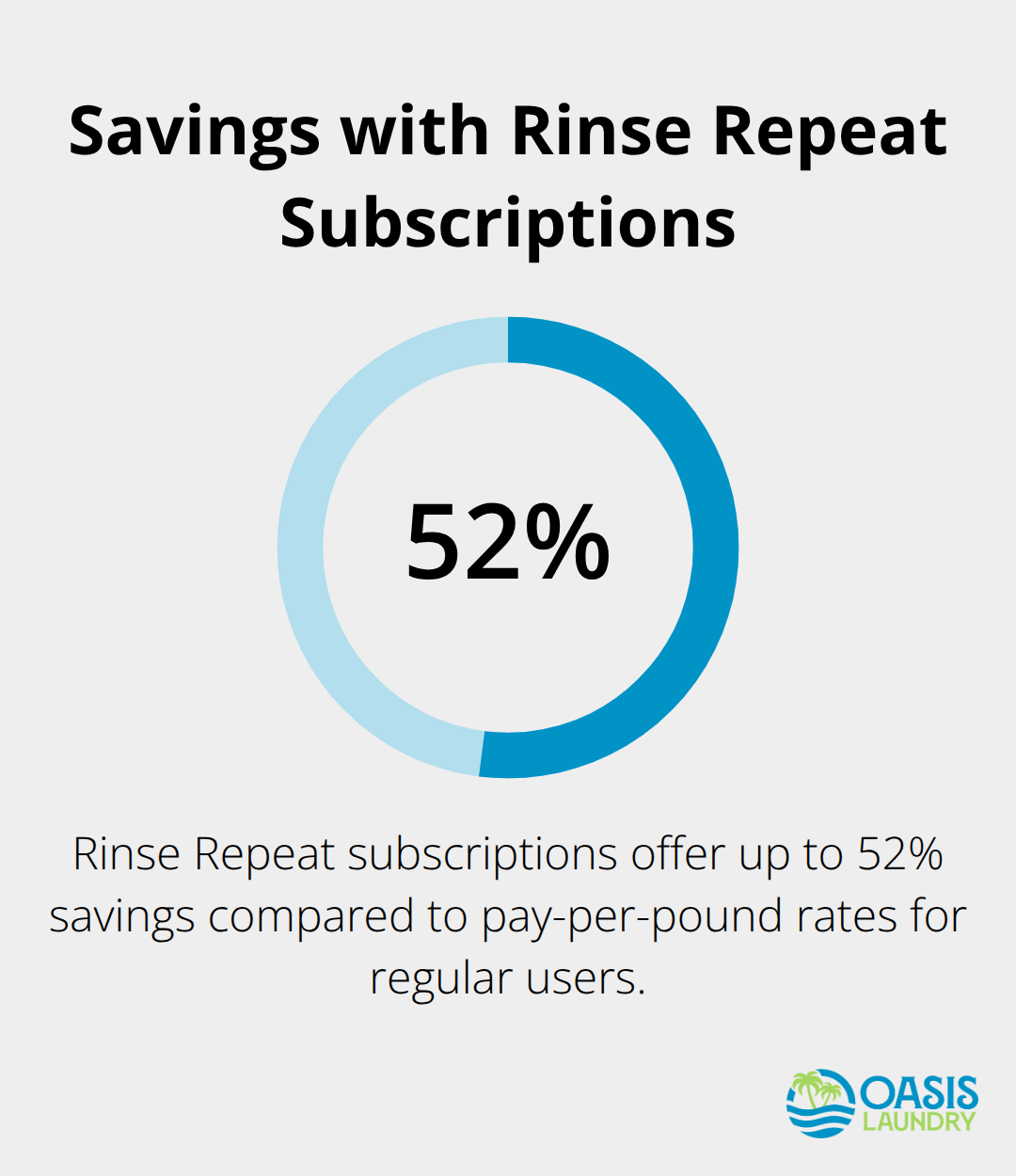 Savings with Rinse Repeat Subscriptions

52%

Rinse Repeat subscriptions offer up to 52% savings compared to pay-per-pound rates for regular users.

OASIS
LAUNDRY