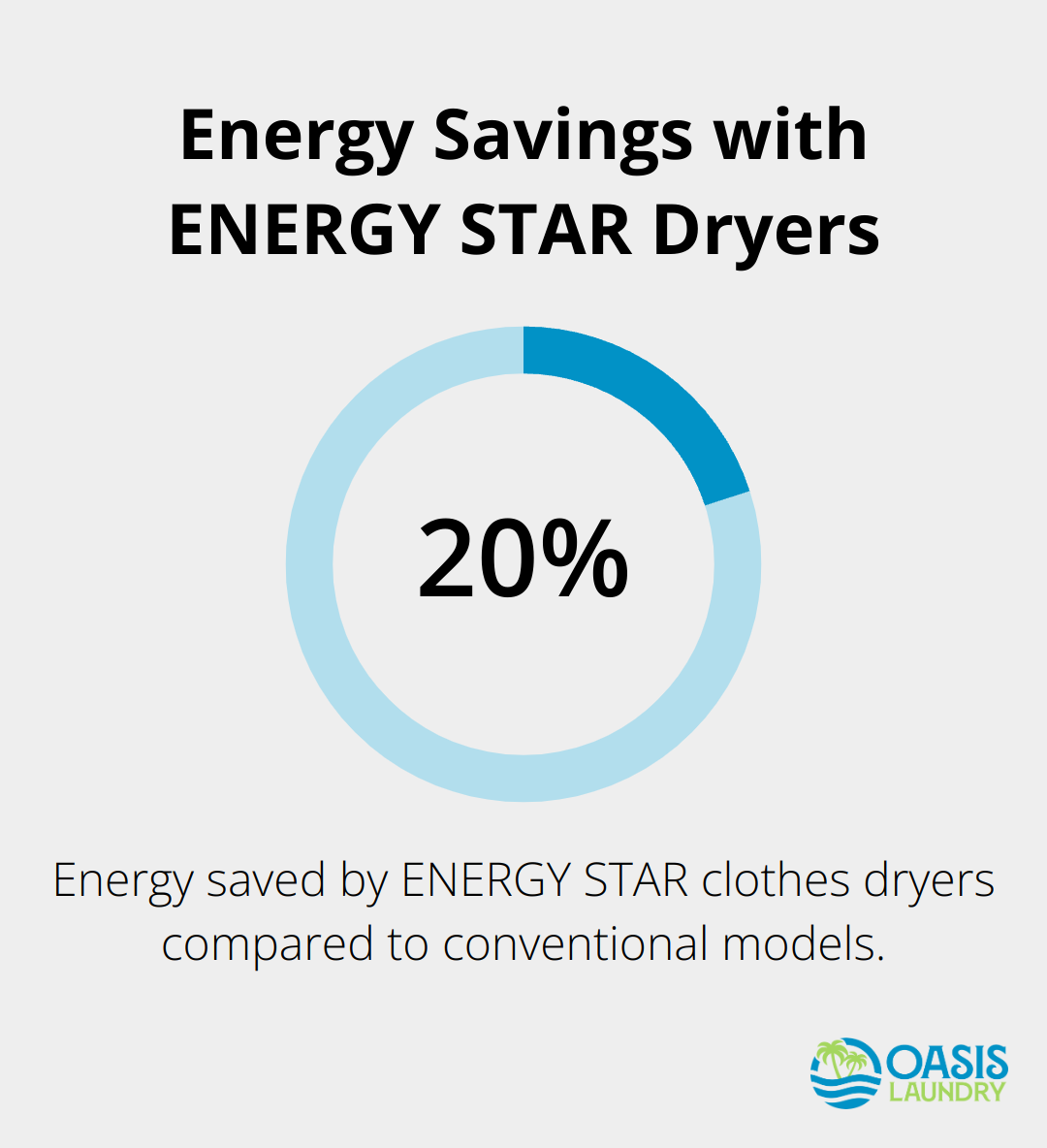 Energy Savings with ENERGY STAR Dryers

20%

Energy saved by ENERGY STAR clothes dryers compared to conventional models.

OASIS
LAUNDRY