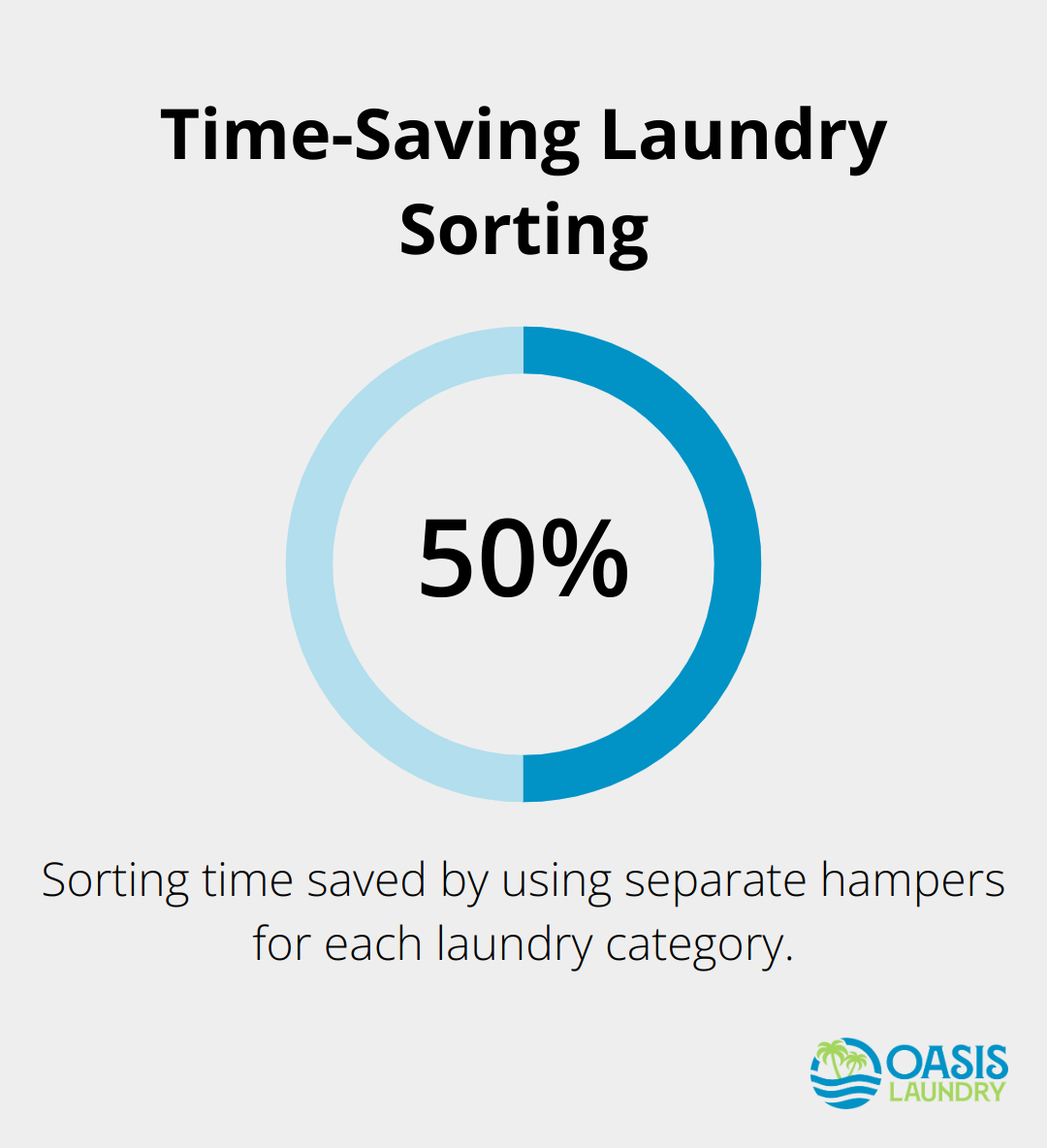 Time-Saving Laundry Sorting

50%

Sorting time saved by using separate hampers for each laundry category.

OASIS LAUNDRY