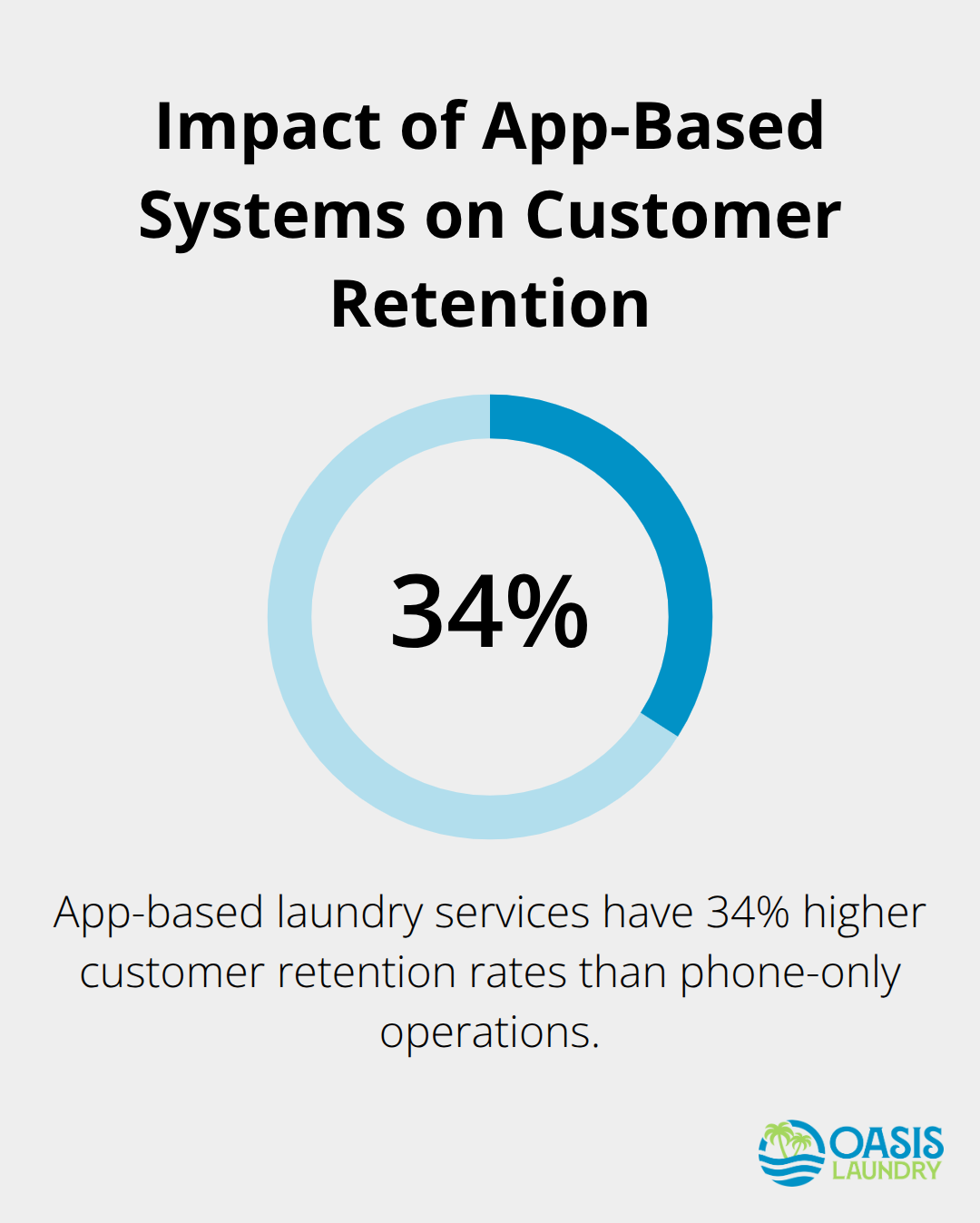 Impact of App-Based Systems on Customer Retention

34%

App-based laundry services have 34% higher customer retention rates than phone-only operations.

OASIS LAUNDRY