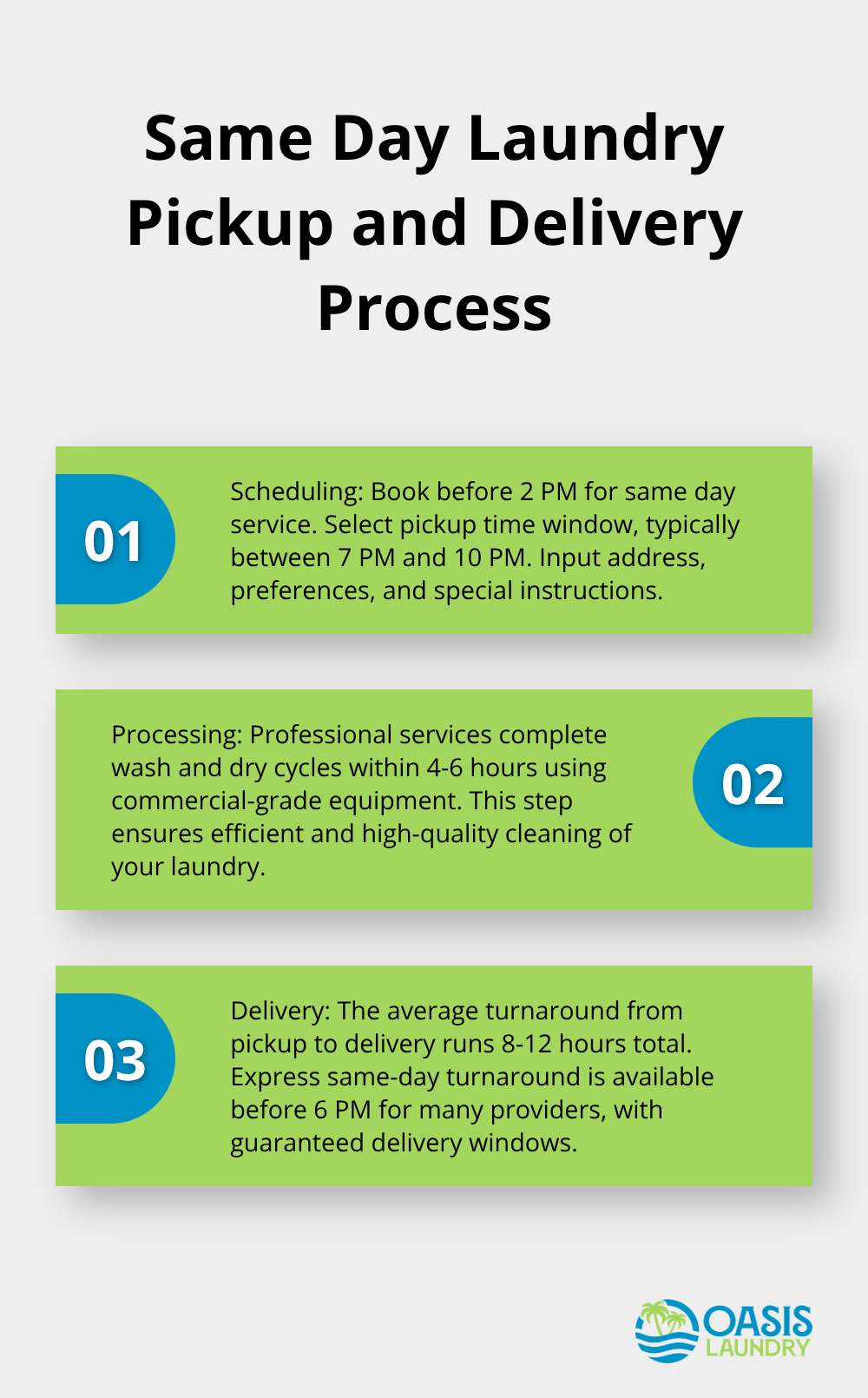 Same Day Laundry Pickup and Delivery Process

01

Scheduling: Book before 2 PM for same day service. Select pickup time window, typically between 7 PM and 10 PM. Input address, preferences, and special instructions.

Processing: Professional services complete wash and dry cycles within 4-6 hours using commercial-grade equipment. This step ensures efficient and high-quality cleaning of your laundry.

02

03

Delivery: The average turnaround from pickup to delivery runs 8-12 hours total. Express same-day turnaround is available before 6 PM for many providers, with guaranteed delivery windows.

OASIS LAUNDRY