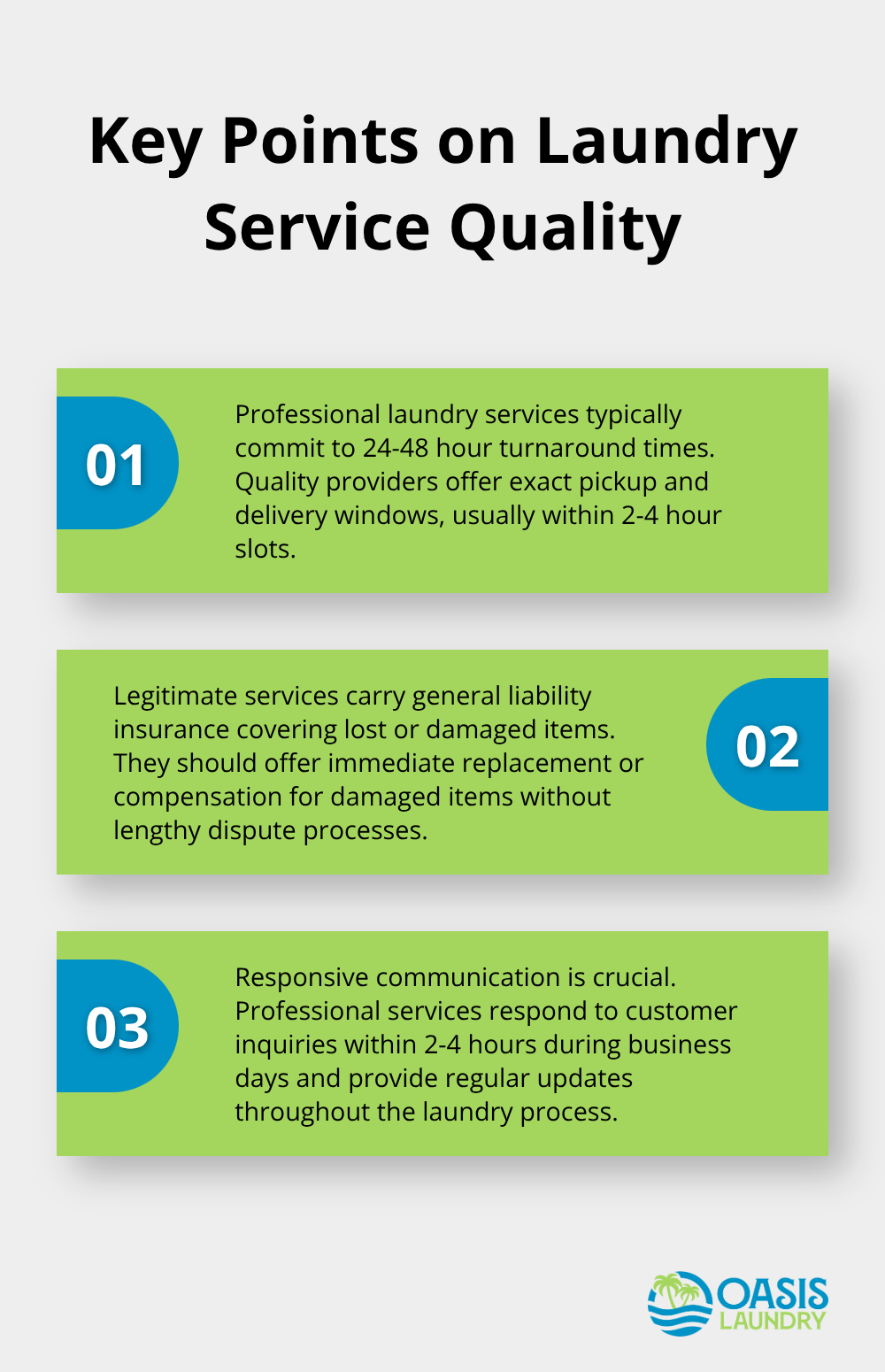 Key Points on Laundry Service Quality

01

Professional laundry services typically commit to 24-48 hour turnaround times. Quality providers offer exact pickup and delivery windows, usually within 2-4 hour slots.

Legitimate services carry general liability insurance covering lost or damaged items. They should offer immediate replacement or compensation for damaged items without lengthy dispute processes.

02

03

Responsive communication is crucial. Professional services respond to customer inquiries within 2-4 hours during business days and provide regular updates throughout the laundry process.

OASIS LAUNDRY