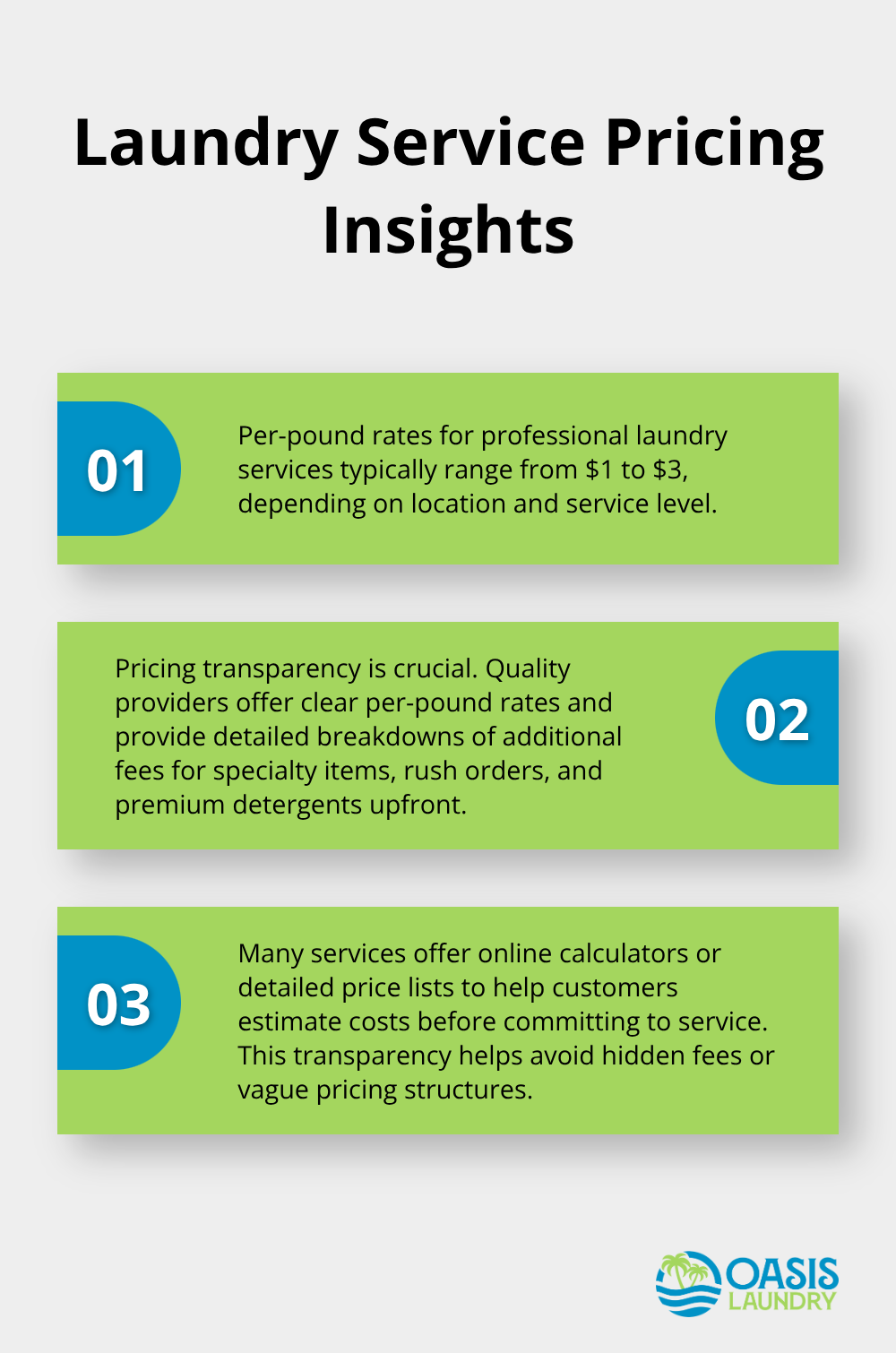 Laundry Service Pricing Insights

01

Per-pound rates for professional laundry services typically range from \$1 to \$3, depending on location and service level.

Pricing transparency is crucial. Quality providers offer clear per-pound rates and provide detailed breakdowns of additional fees for specialty items, rush orders, and premium detergents upfront.

02

03

Many services offer online calculators or detailed price lists to help customers estimate costs before committing to service. This transparency helps avoid hidden fees or vague pricing structures.

OASIS LAUNDRY