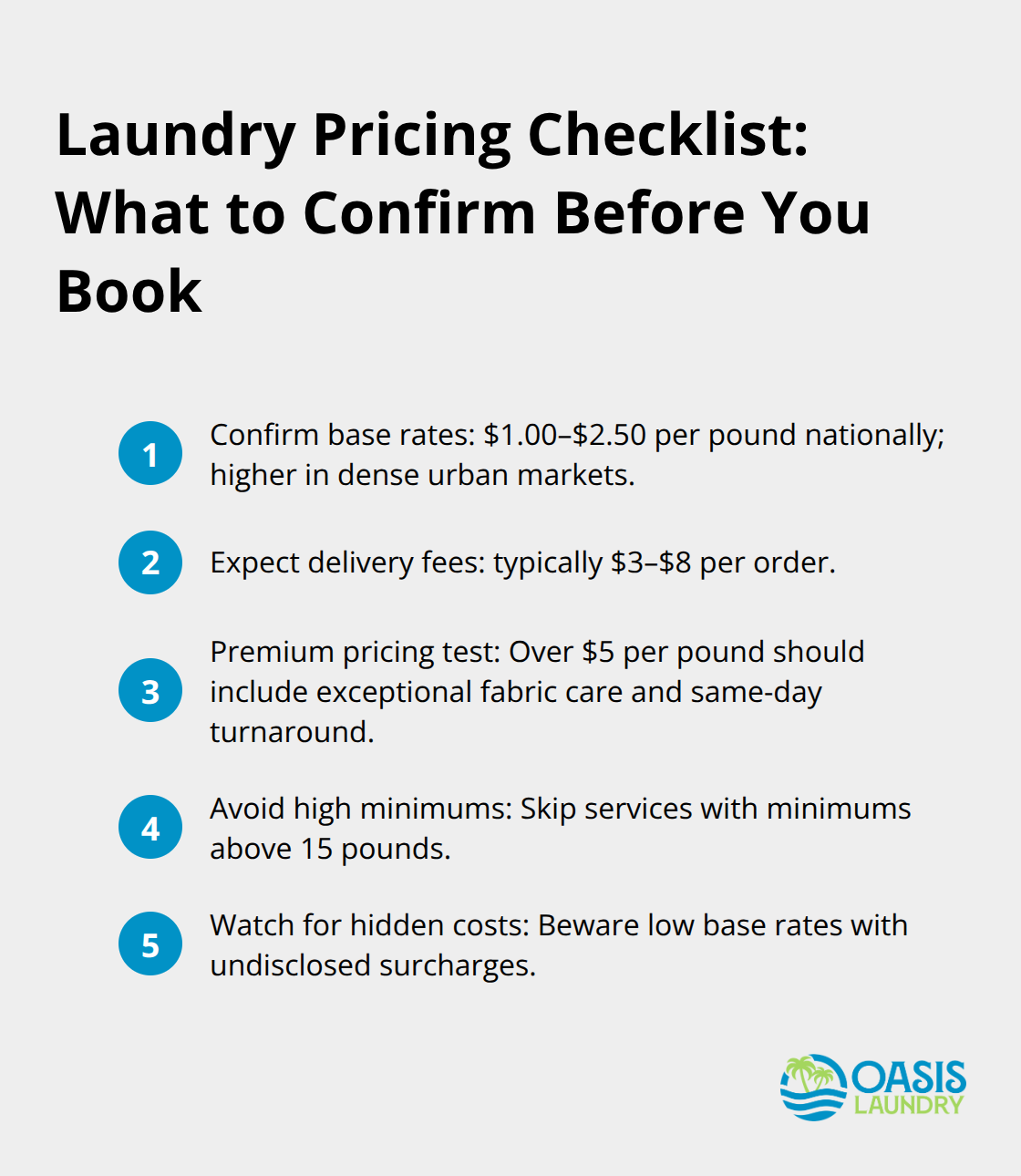 Laundry Pricing Checklist: What to Confirm Before You Book

1 Confirm base rates: \$1.00–\$2.50 per pound nationally; higher in dense urban markets.

2 Expect delivery fees: typically \$3–\$8 per order.

3 Premium pricing test: Over \$5 per pound should include exceptional fabric care and same-day turnaround.

4 Avoid high minimums: Skip services with minimums above 15 pounds.

5 Watch for hidden costs: Beware low base rates with undisclosed surcharges.

OASIS LAUNDRY