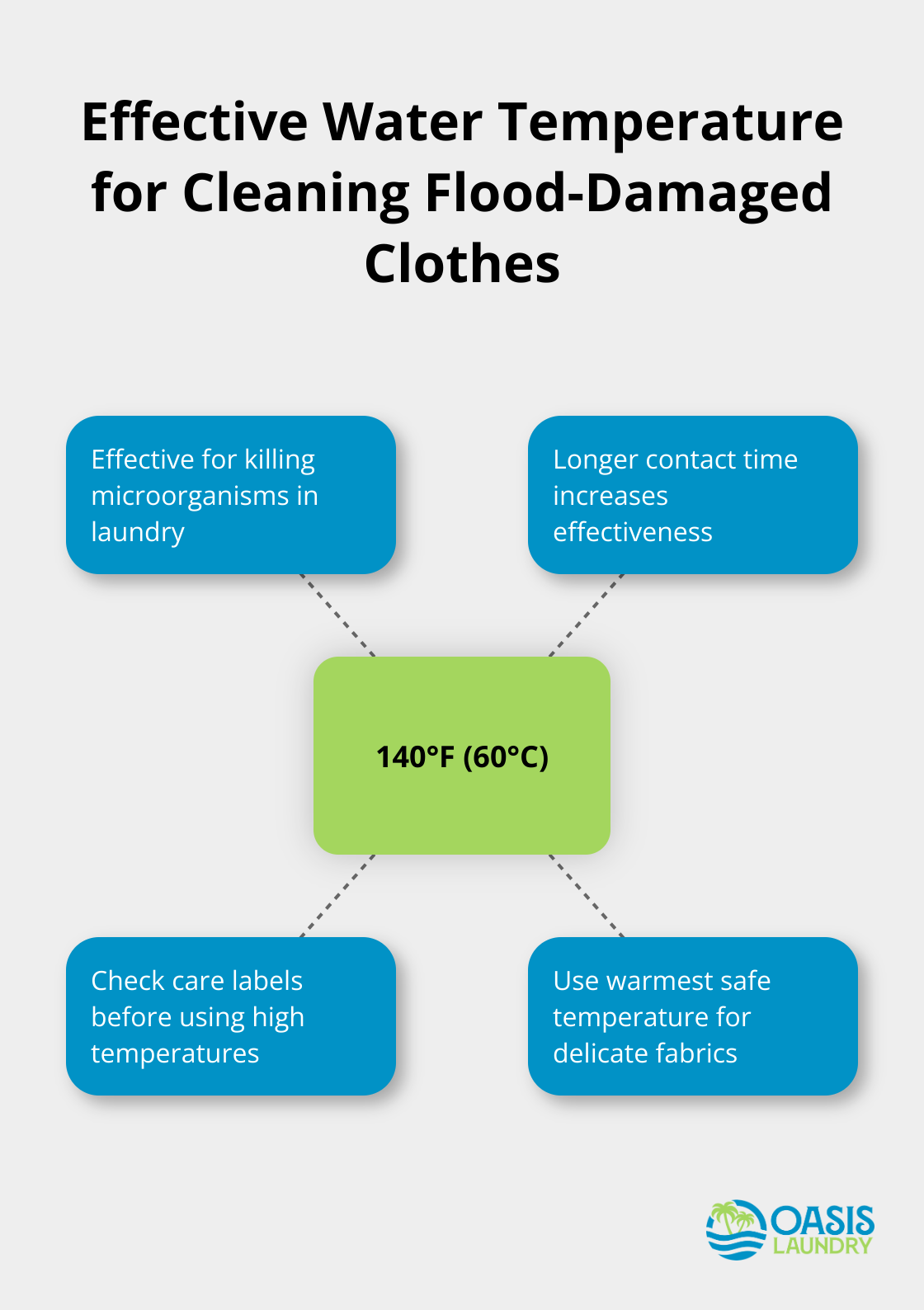 Effective Water Temperature for Cleaning Flood-Damaged Clothes

Effective for killing microorganisms in laundry

Longer contact time increases effectiveness

140°F (60°C)

Check care labels before using high temperatures

Use warmest safe temperature for delicate fabrics

OASIS LAUNDRY