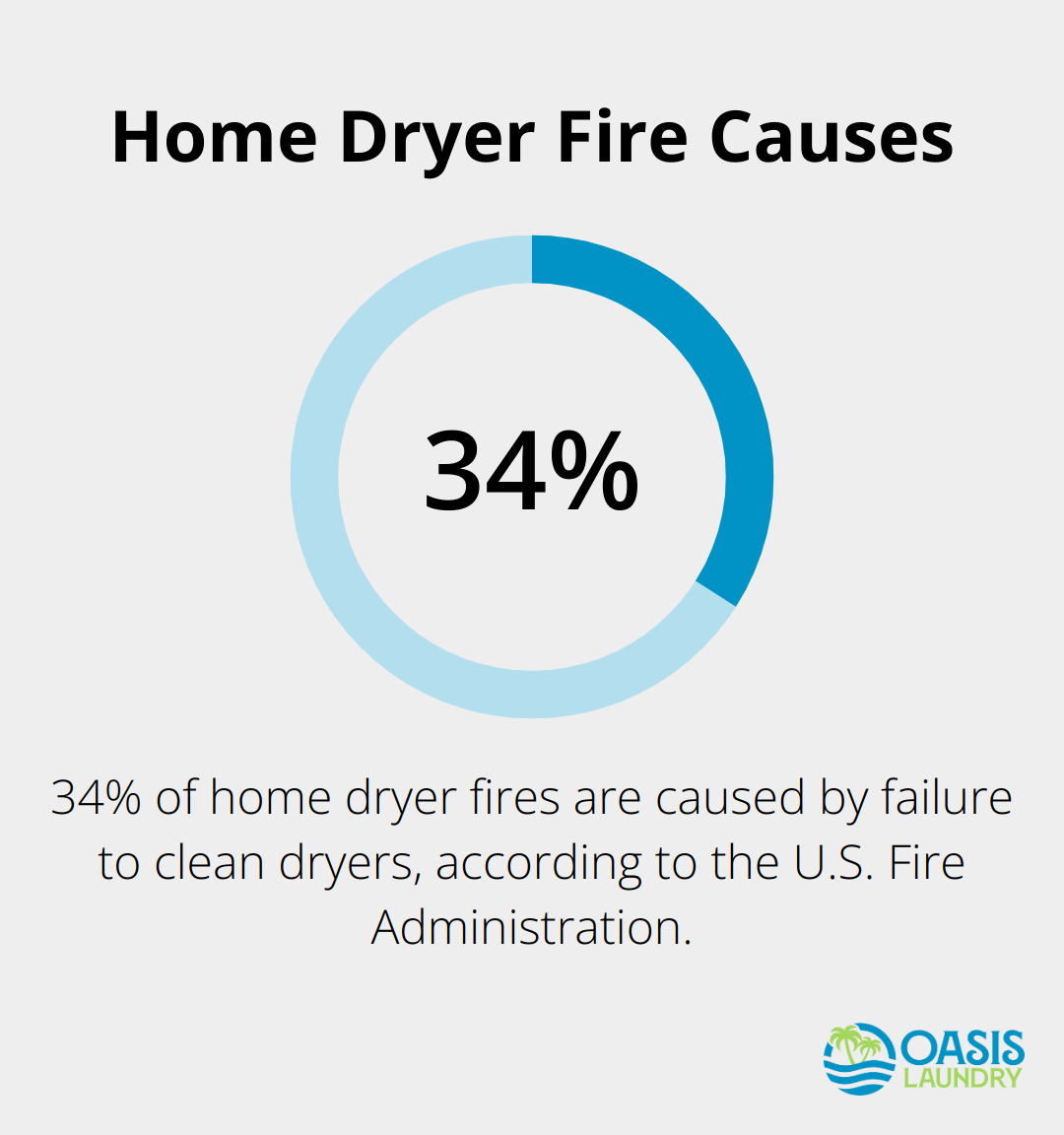 Home Dryer Fire Causes

34%

34% of home dryer fires are caused by failure to clean dryers, according to the U.S. Fire Administration.

OASIS LAUNDRY