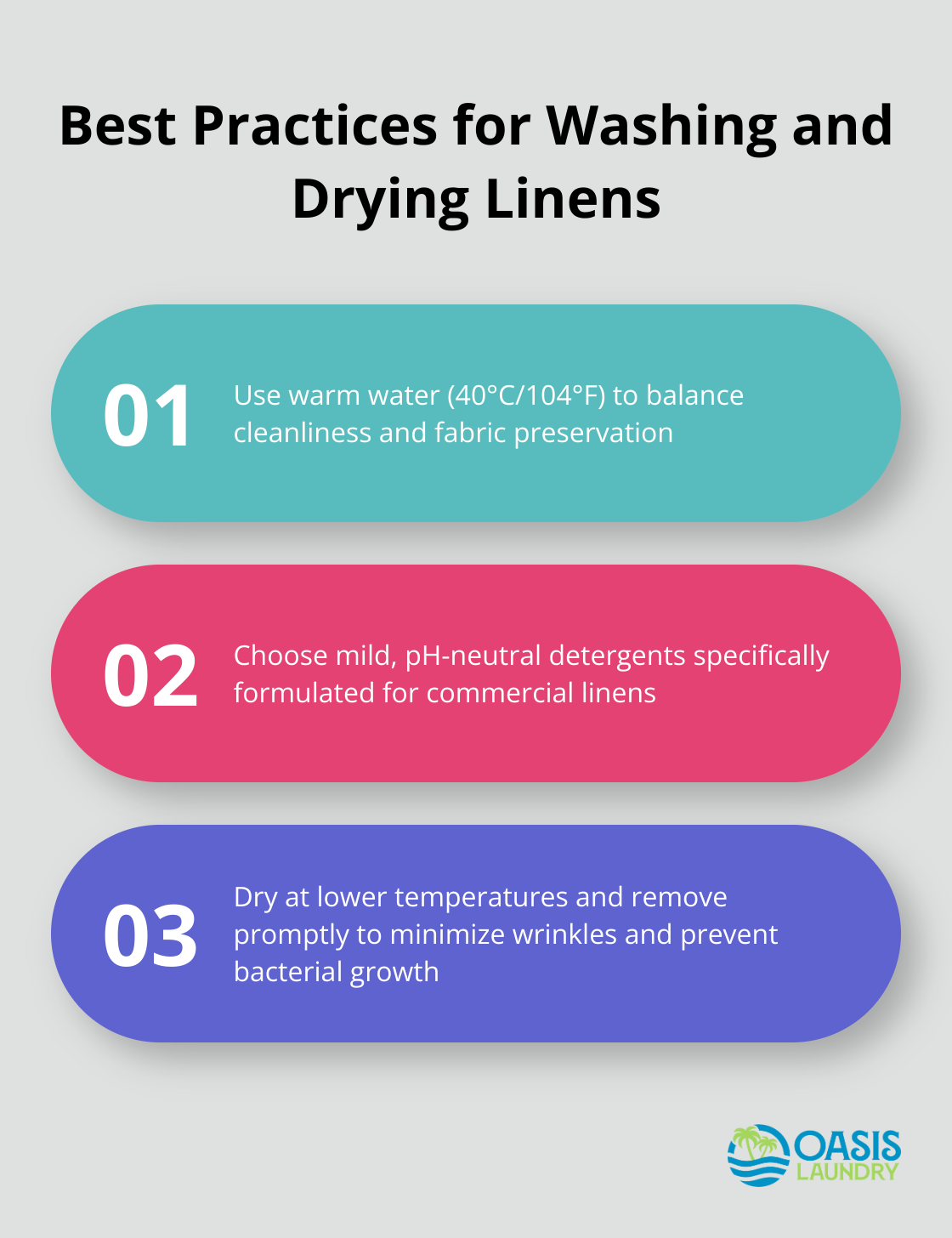 Best Practices for Washing and Drying Linens

01
Use warm water (40°C/104°F) to balance cleanliness and fabric preservation

02
Choose mild, pH-neutral detergents specifically formulated for commercial linens

03
Dry at lower temperatures and remove promptly to minimize wrinkles and prevent bacterial growth

OASIS
LAUNDRY