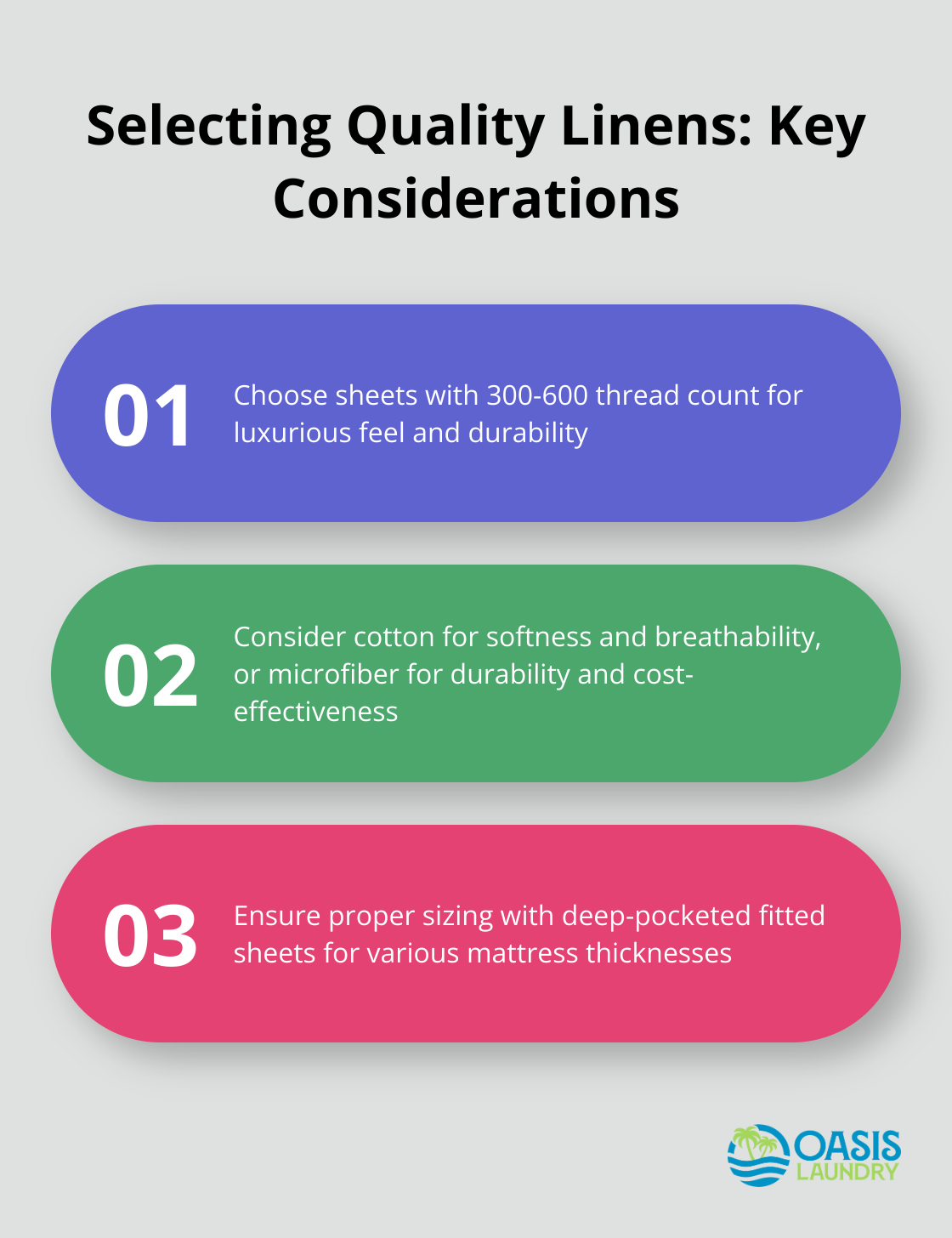 Selecting Quality Linens: Key Considerations

01 Choose sheets with 300-600 thread count for luxurious feel and durability

02 Consider cotton for softness and breathability, or microfiber for durability and cost-effectiveness

03 Ensure proper sizing with deep-pocketed fitted sheets for various mattress thicknesses

OASIS LAUNDRY