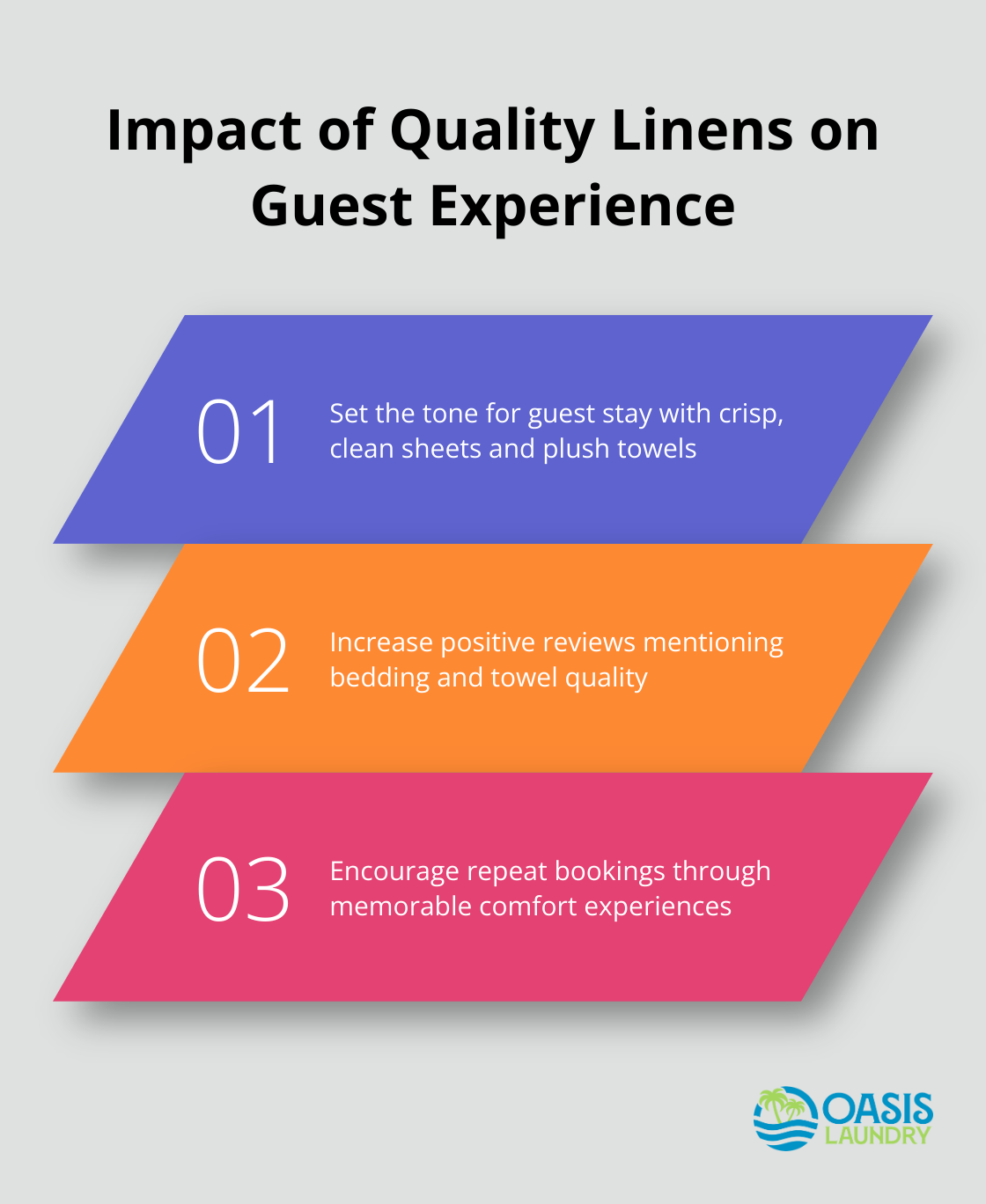 Impact of Quality Linens on Guest Experience

01 Set the tone for guest stay with crisp, clean sheets and plush towels

02 Increase positive reviews mentioning bedding and towel quality

03 Encourage repeat bookings through memorable comfort experiences

OASIS LAUNDRY