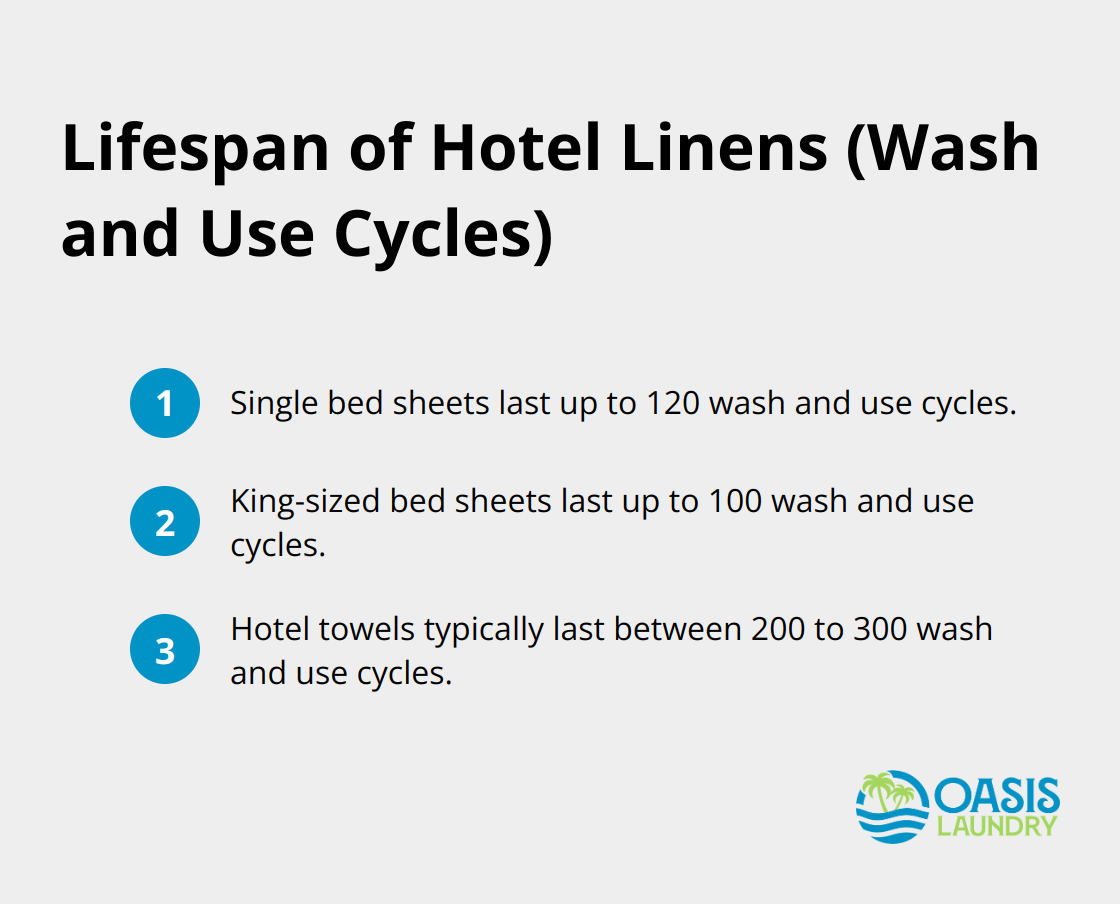 Lifespan of Hotel Linens (Wash and Use Cycles)

1 Single bed sheets last up to 120 wash and use cycles.

2 King-sized bed sheets last up to 100 wash and use cycles.

3 Hotel towels typically last between 200 to 300 wash and use cycles.

OASIS LAUNDRY