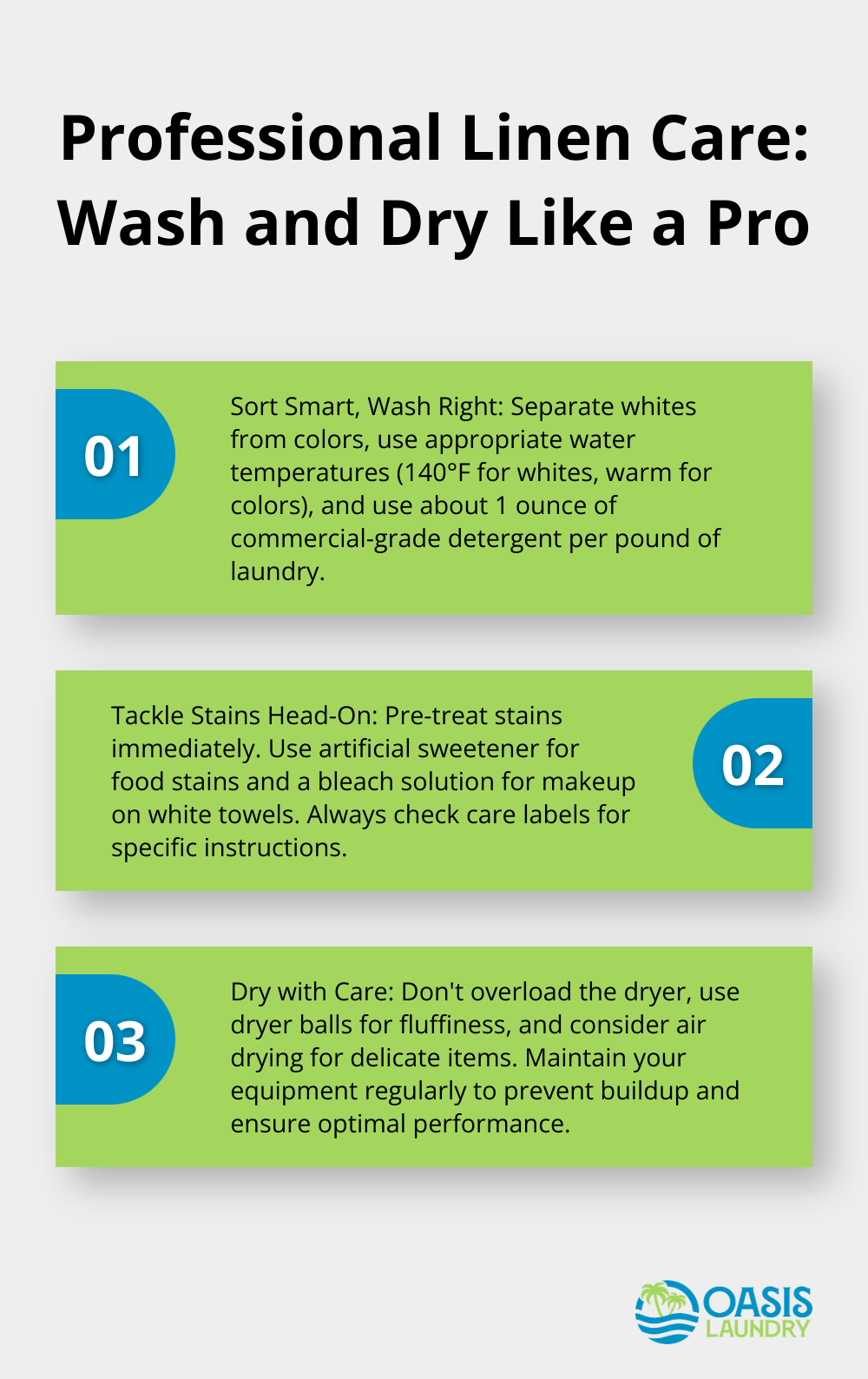 Professional Linen Care: Wash and Dry Like a Pro

01

Sort Smart, Wash Right: Separate whites from colors, use appropriate water temperatures (140°F for whites, warm for colors), and use about 1 ounce of commercial-grade detergent per pound of laundry.

Tackle Stains Head-On: Pre-treat stains immediately. Use artificial sweetener for food stains and a bleach solution for makeup on white towels. Always check care labels for specific instructions.

02

03

Dry with Care: Don't overload the dryer, use dryer balls for fluffiness, and consider air drying for delicate items. Maintain your equipment regularly to prevent buildup and ensure optimal performance.

OASIS LAUNDRY