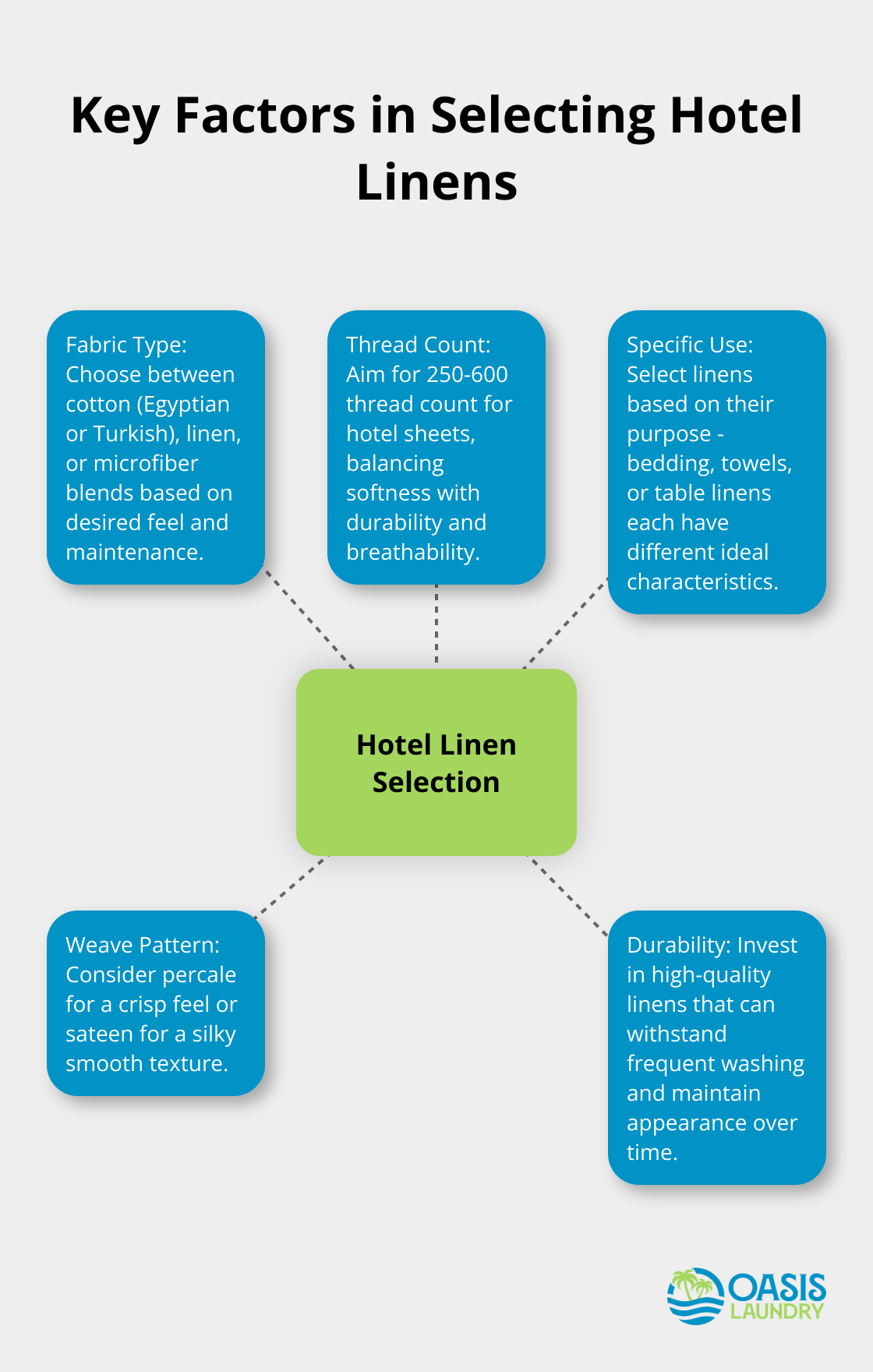 Key Factors in Selecting Hotel Linens

Fabric Type: Choose between cotton (Egyptian or Turkish), linen, or microfiber blends based on desired feel and maintenance.

Thread Count: Aim for 250-600 thread count for hotel sheets, balancing softness with durability and breathability.

Specific Use: Select linens based on their purpose - bedding, towels, or table linens each have different ideal characteristics.

Hotel Linen Selection

Weave Pattern: Consider percale for a crisp feel or sateen for a silky smooth texture.

Durability: Invest in high-quality linens that can withstand frequent washing and maintain appearance over time.

OASIS LAUNDRY