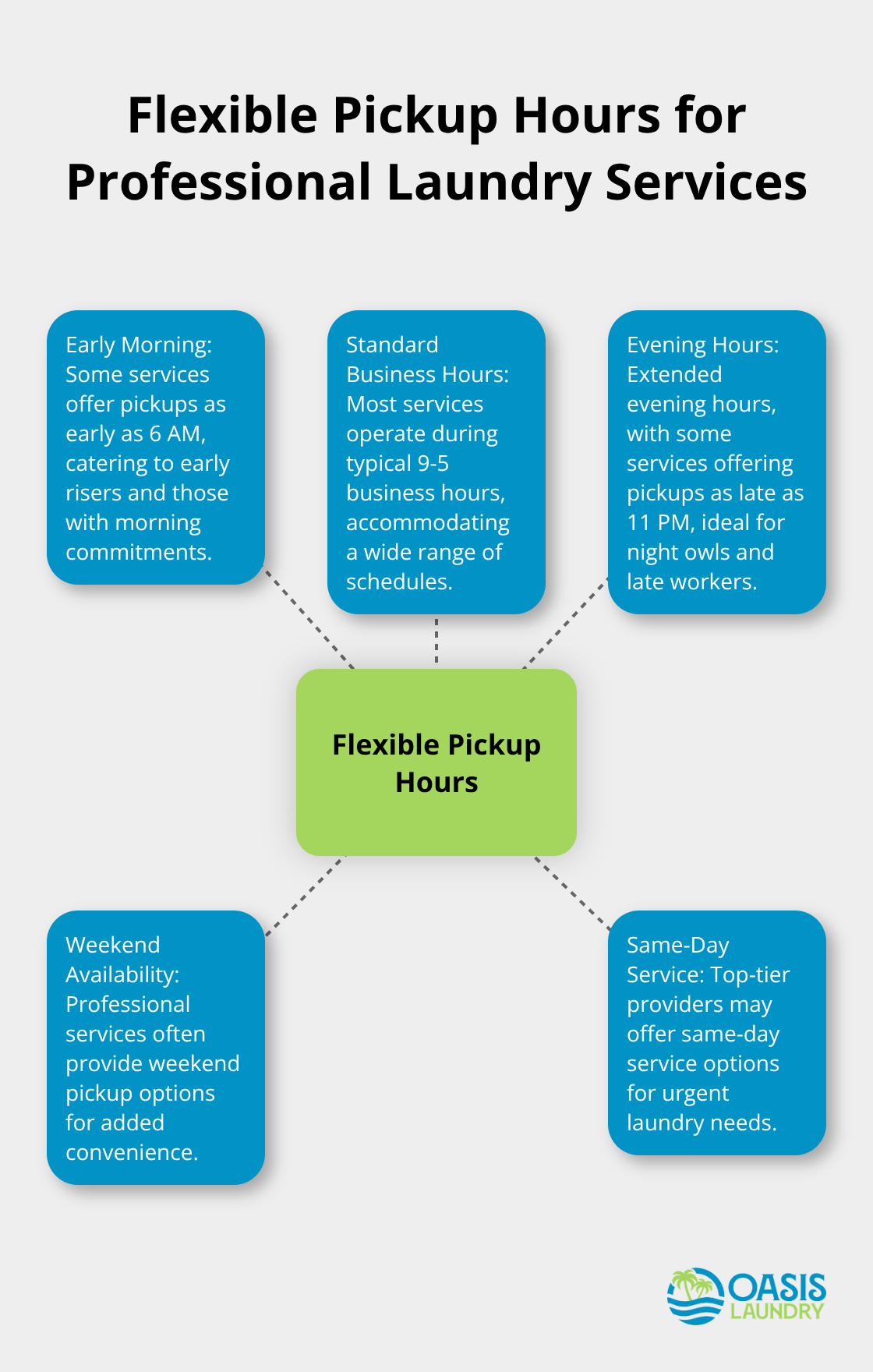 Flexible Pickup Hours for Professional Laundry Services

Early Morning: Some services offer pickups as early as 6 AM, catering to early risers and those with morning commitments.

Standard Business Hours: Most services operate during typical 9-5 business hours, accommodating a wide range of schedules.

Evening Hours: Extended evening hours, with some services offering pickups as late as 11 PM, ideal for night owls and late workers.

Flexible Pickup Hours

Weekend Availability: Professional services often provide weekend pickup options for added convenience.

Same-Day Service: Top-tier providers may offer same-day service options for urgent laundry needs.

OASIS LAUNDRY