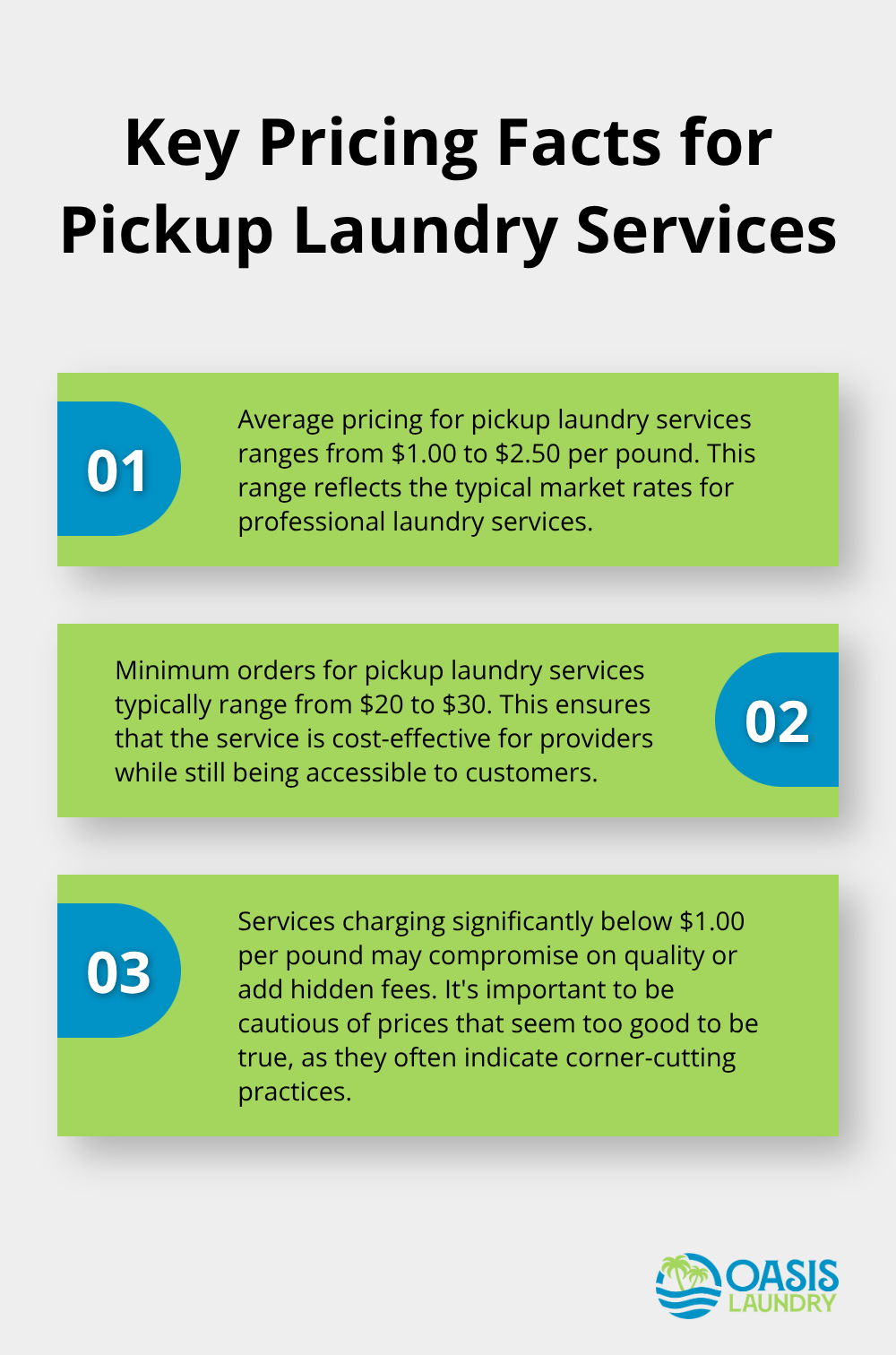 Key Pricing Facts for Pickup Laundry Services

01

Average pricing for pickup laundry services ranges from \$1.00 to \$2.50 per pound. This range reflects the typical market rates for professional laundry services.

Minimum orders for pickup laundry services typically range from \$20 to \$30. This ensures that the service is cost-effective for providers while still being accessible to customers.

02

03

Services charging significantly below \$1.00 per pound may compromise on quality or add hidden fees. It's important to be cautious of prices that seem too good to be true, as they often indicate corner-cutting practices.

OASIS LAUNDRY