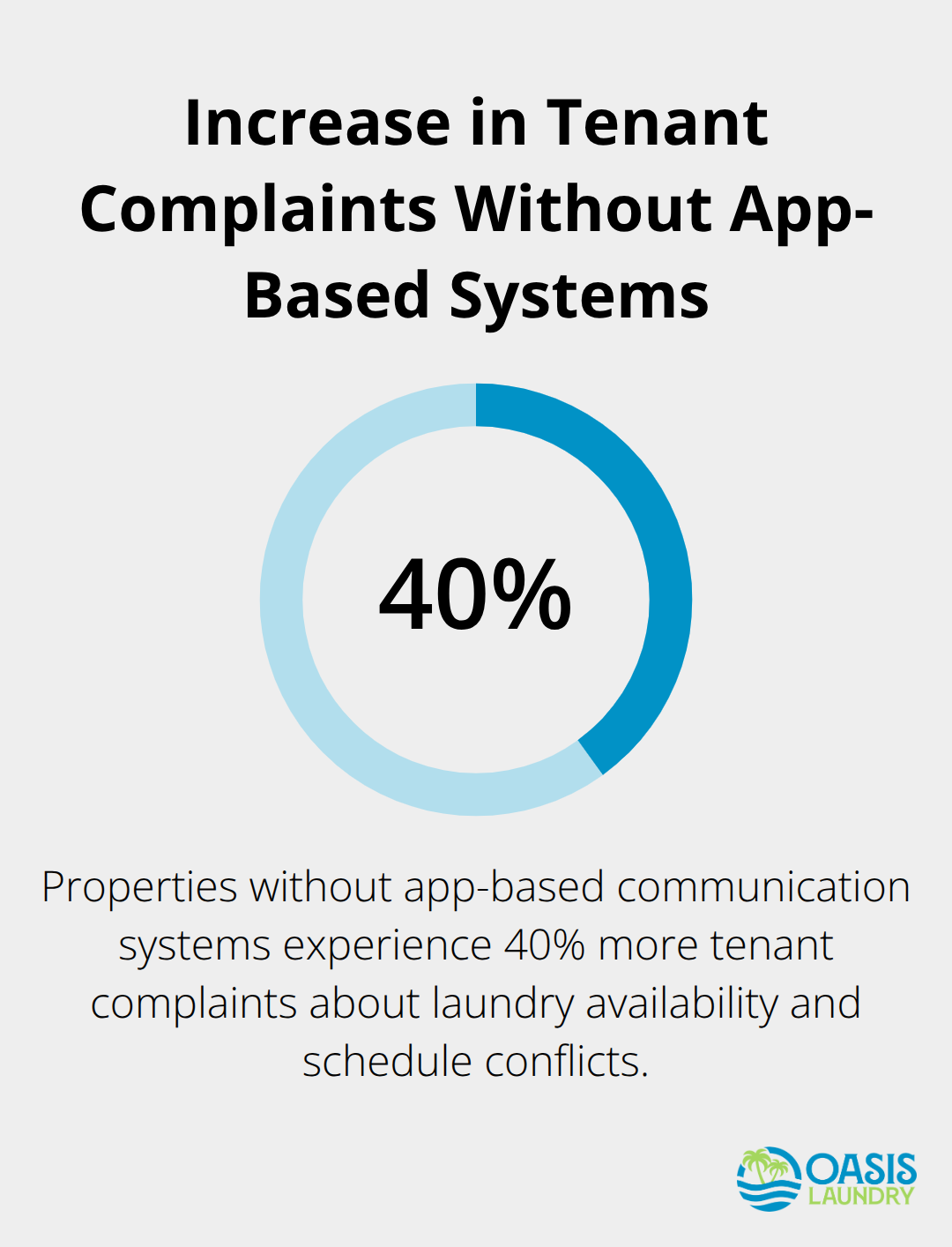 Increase in Tenant Complaints Without App-Based Systems

40%

Properties without app-based communication systems experience 40% more tenant complaints about laundry availability and schedule conflicts.

OASIS LAUNDRY