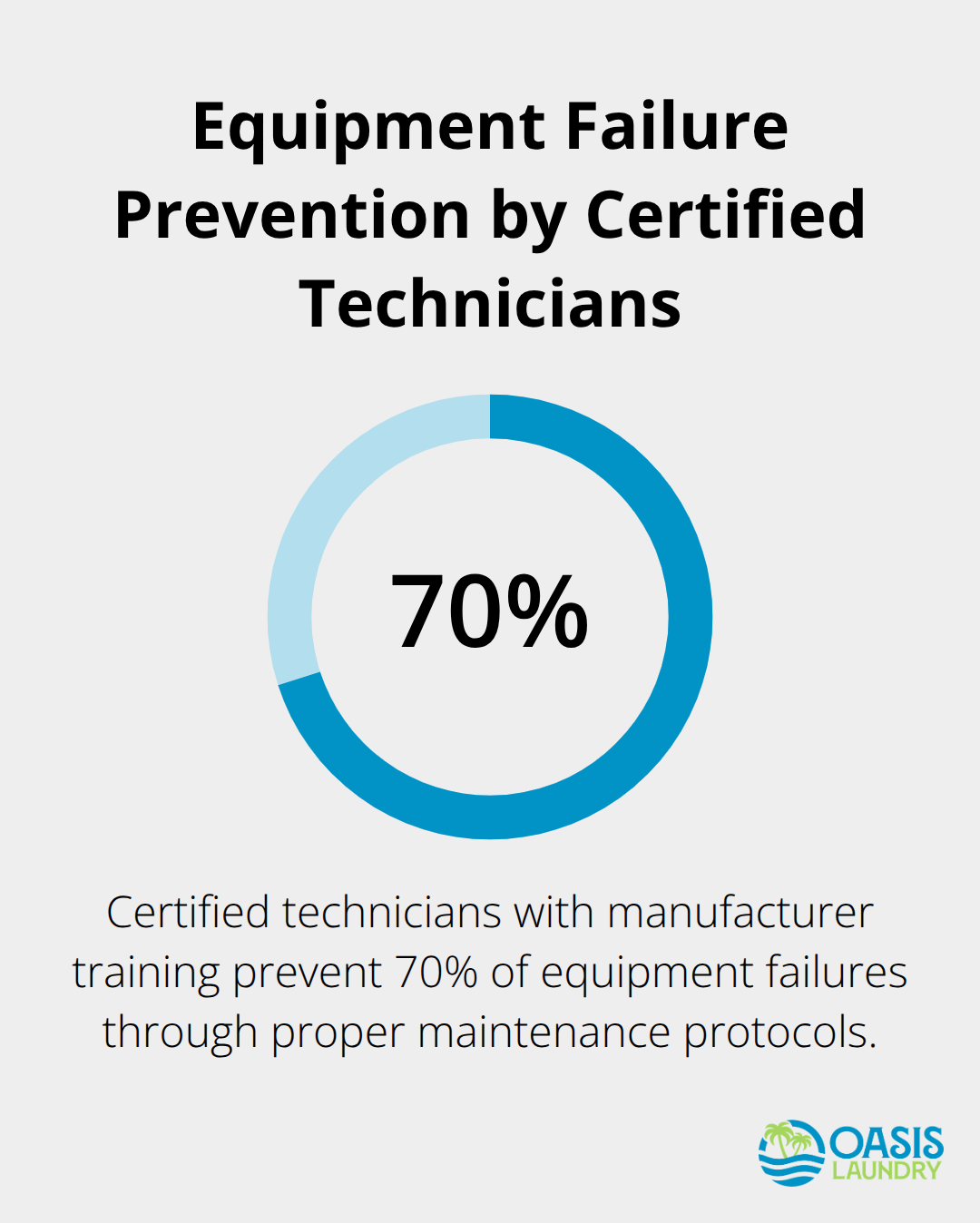 Equipment Failure Prevention by Certified Technicians

70%

Certified technicians with manufacturer training prevent 70% of equipment failures through proper maintenance protocols.

OASIS LAUNDRY