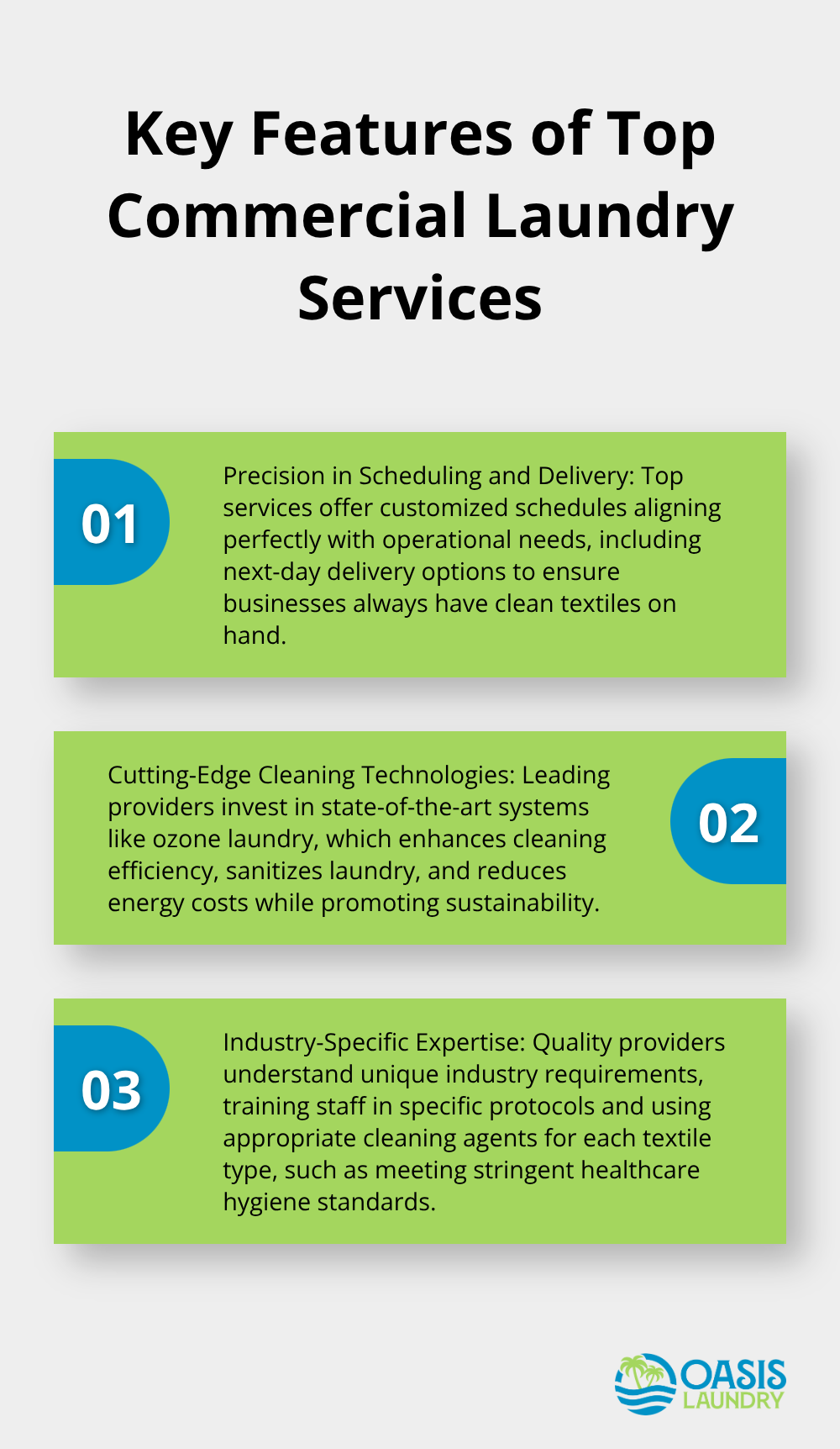 Key Features of Top Commercial Laundry Services

01

Precision in Scheduling and Delivery: Top services offer customized schedules aligning perfectly with operational needs, including next-day delivery options to ensure businesses always have clean textiles on hand.

Cutting-Edge Cleaning Technologies: Leading providers invest in state-of-the-art systems like ozone laundry, which enhances cleaning efficiency, sanitizes laundry, and reduces energy costs while promoting sustainability.

02

03

Industry-Specific Expertise: Quality providers understand unique industry requirements, training staff in specific protocols and using appropriate cleaning agents for each textile type, such as meeting stringent healthcare hygiene standards.

OASIS LAUNDRY