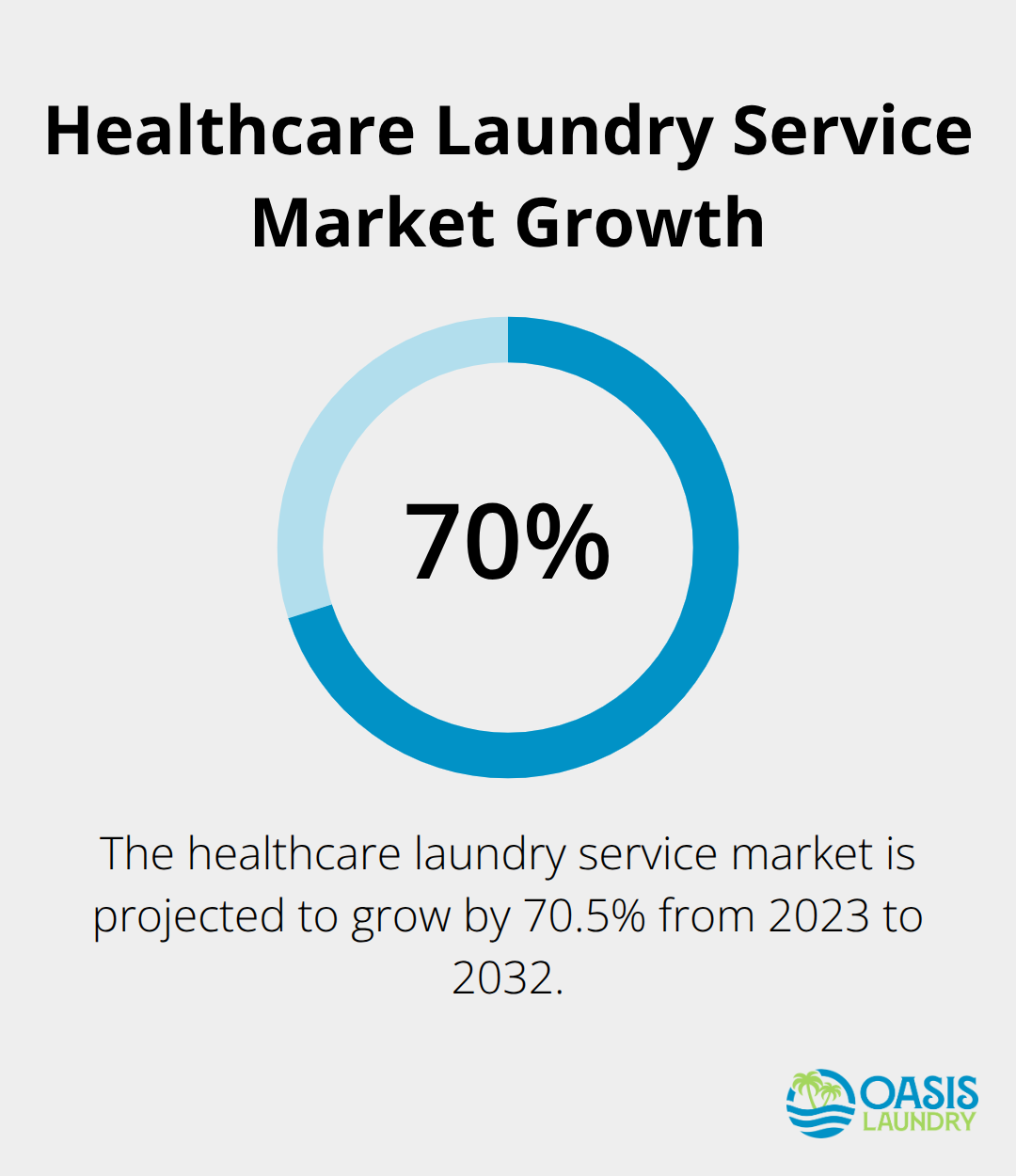 Healthcare Laundry Service Market Growth

70%

The healthcare laundry service market is projected to grow by 70.5% from 2023 to 2032.

OASIS LAUNDRY