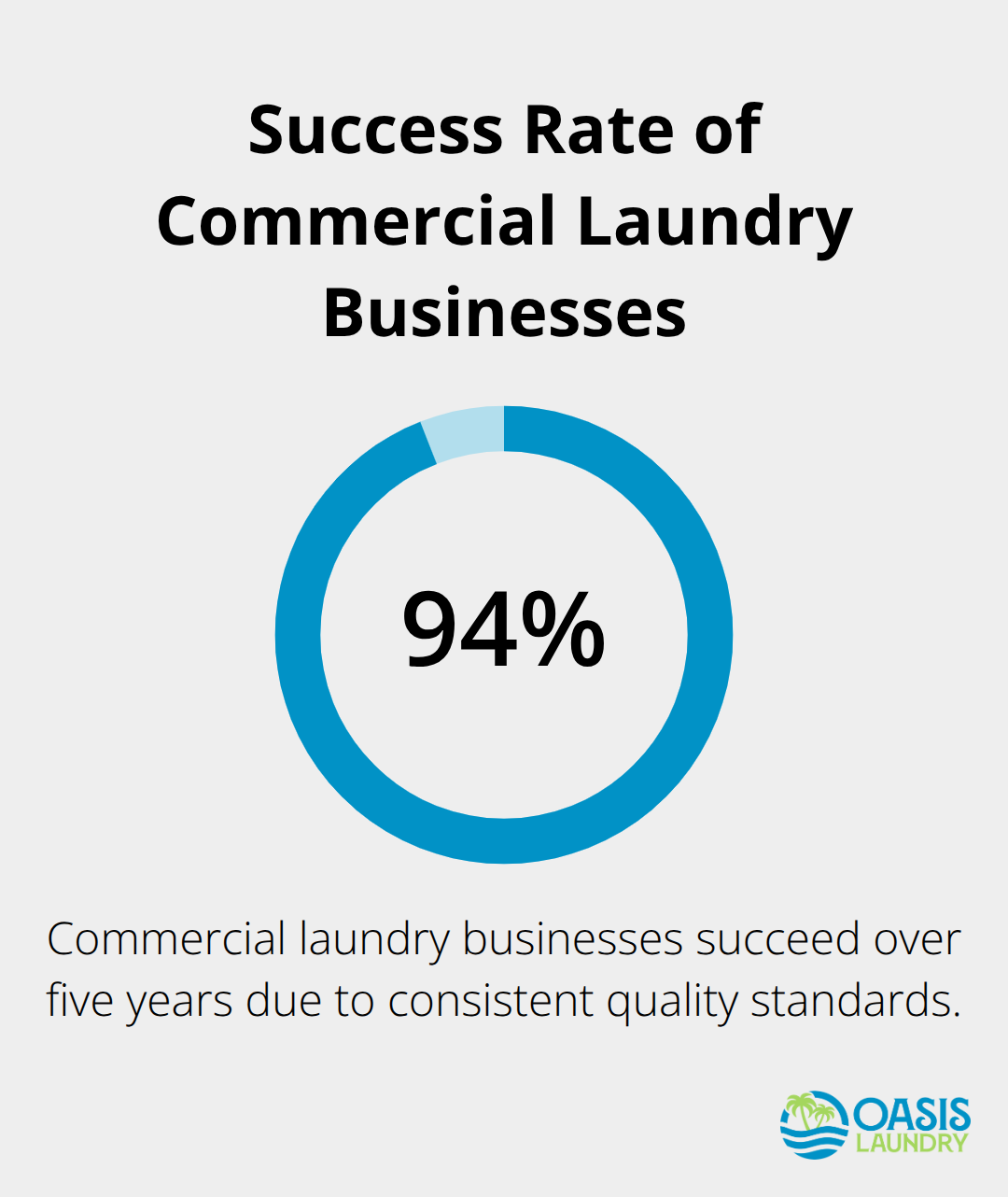 Success Rate of Commercial Laundry Businesses

94%

Commercial laundry businesses succeed over five years due to consistent quality standards.

OASIS LAUNDRY