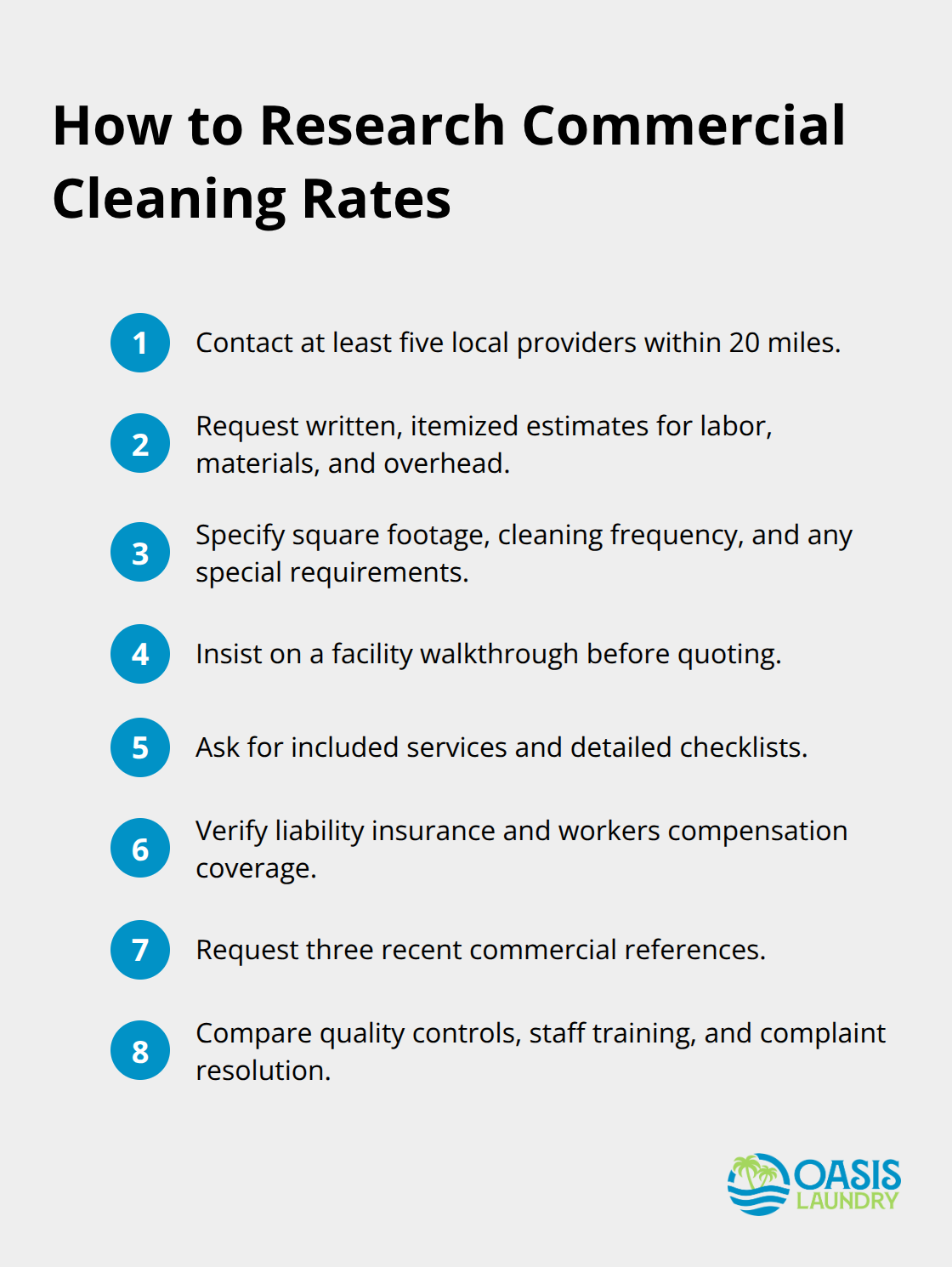 How to Research Commercial Cleaning Rates

1 Contact at least five local providers within 20 miles.

2 Request written, itemized estimates for labor, materials, and overhead.

3 Specify square footage, cleaning frequency, and any special requirements.

4 Insist on a facility walkthrough before quoting.

5 Ask for included services and detailed checklists.

6 Verify liability insurance and workers compensation coverage.

7 Request three recent commercial references.

8 Compare quality controls, staff training, and complaint resolution.

OASIS LAUNDRY